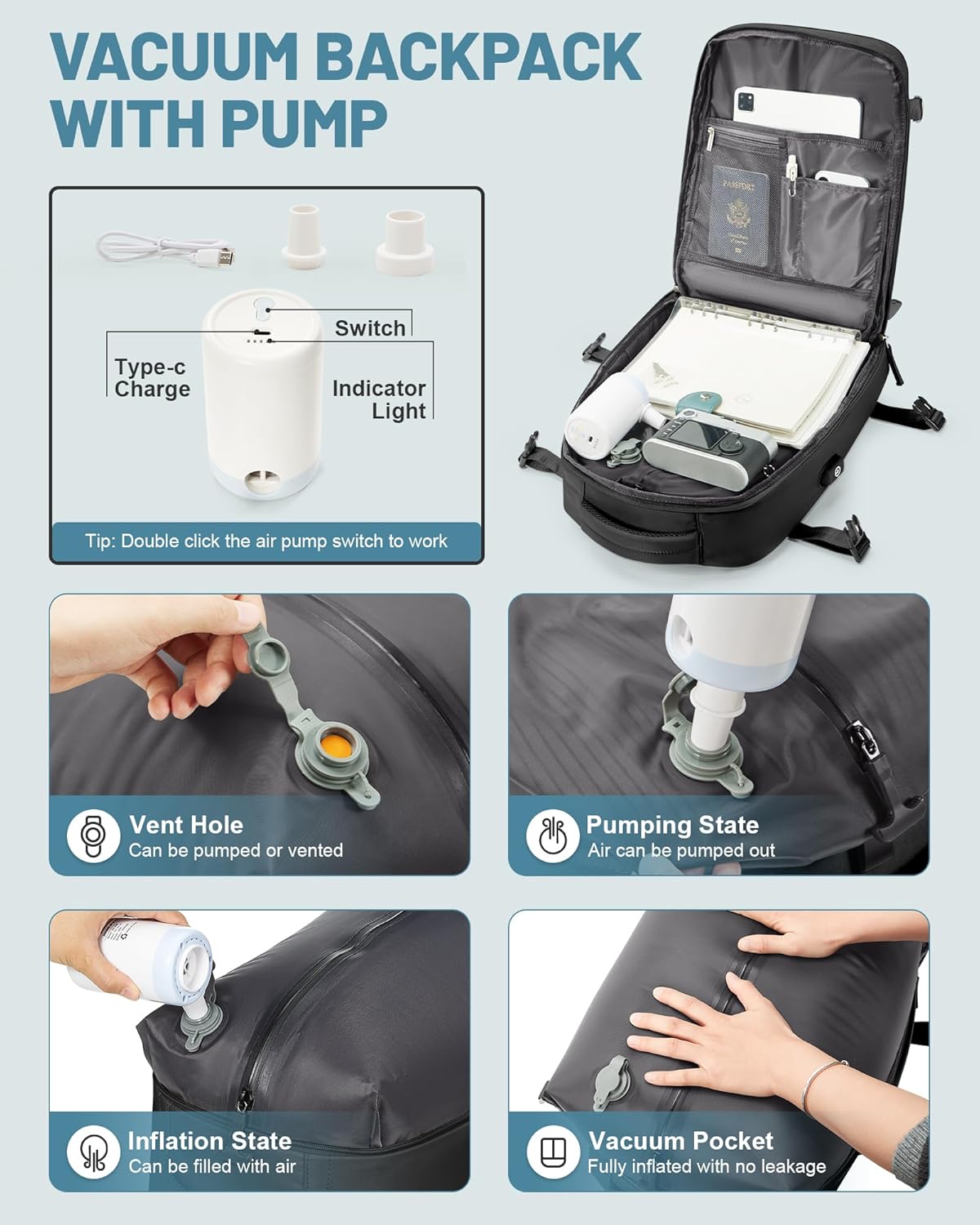 VACUUM BACKPACK WITH PUMP

Switch

Type-c Charge

Indicator Light

Tip: Double click the air pump switch to work

PASSPORT

Vent Hole
Can be pumped or vented

Pumping State
Air can be pumped out

Inflation State
Can be filled with air

Vacuum Pocket
Fully inflated with no leakage