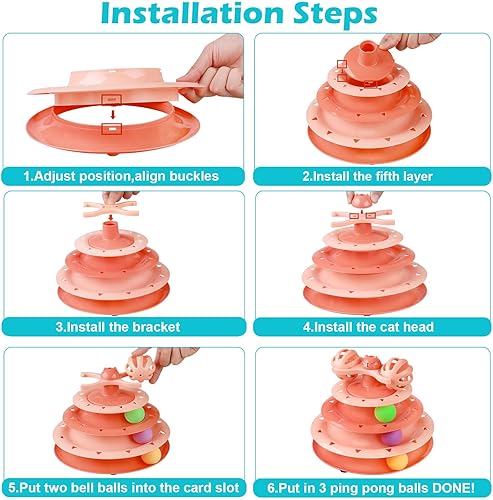 Installation Steps

1.Adjust position,align buckles

2.Install the fifth layer

3.Install the bracket

4.Install the cat head

5.Put two bell balls into the card slot

6.Put in 3 ping pong balls DONE!