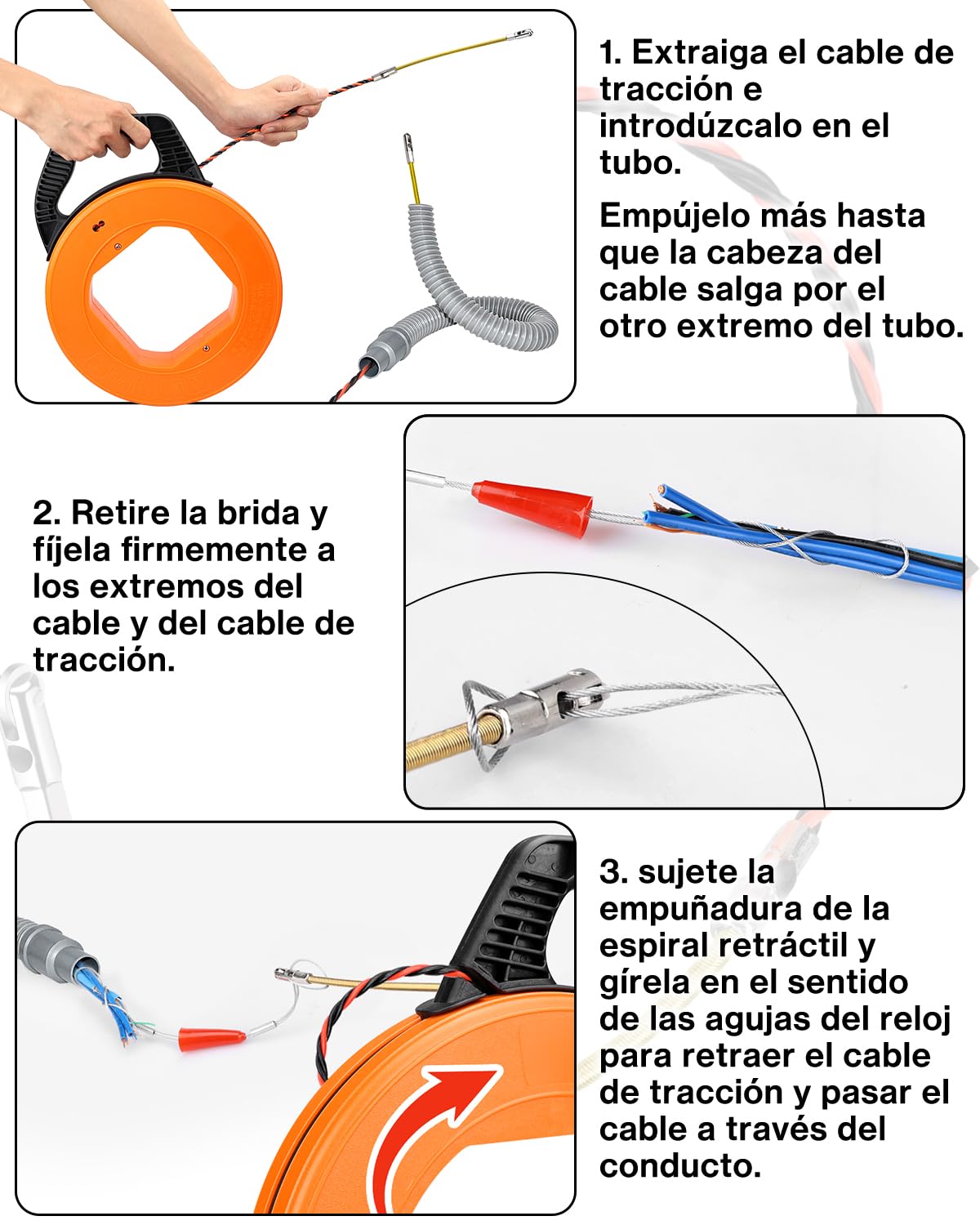 1. Extraiga el cable de tracción e introdúzcalo en el tubo.

Empújelo más hasta que la cabeza del cable salga por el otro extremo del tubo.

2. Retire la brida y fíjela firmemente a los extremos del cable y del cable de tracción.

3. sujete la empuñadura de la espiral retráctil y gírela en el sentido de las agujas del reloj para retraer el cable de tracción y pasar el cable a través del conducto.