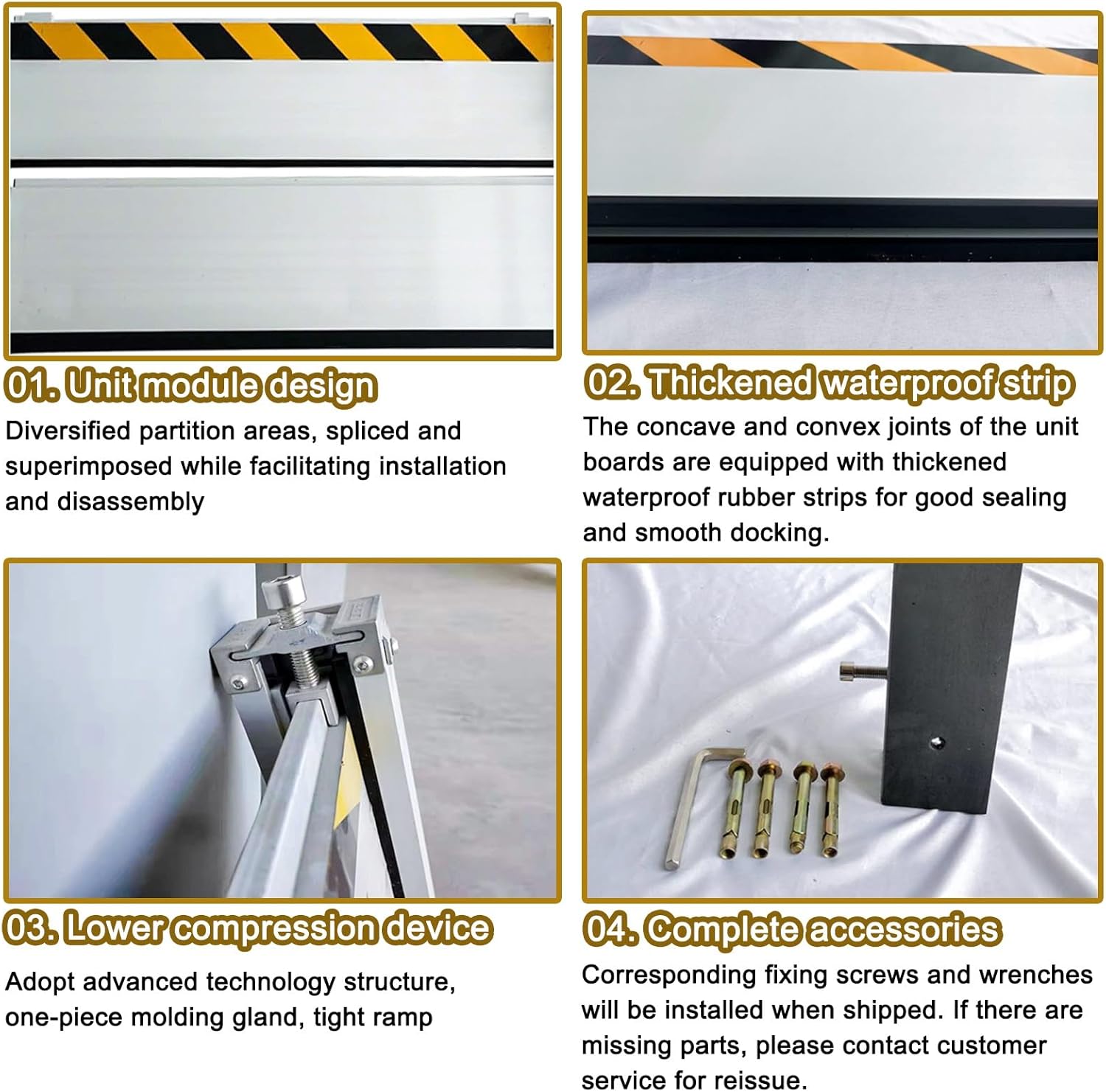 01. Unit module design

Diversified partition areas, spliced and superimposed while facilitating installation and disassembly

02. Thickened waterproof strip

The concave and convex joints of the unit boards are equipped with thickened waterproof rubber strips for good sealing and smooth docking.

03. Lower compression device

Adopt advanced technology structure, one-piece molding gland, tight ramp

04. Complete accessories

Corresponding fixing screws and wrenches will be installed when shipped. If there are missing parts, please contact customer service for reissue.