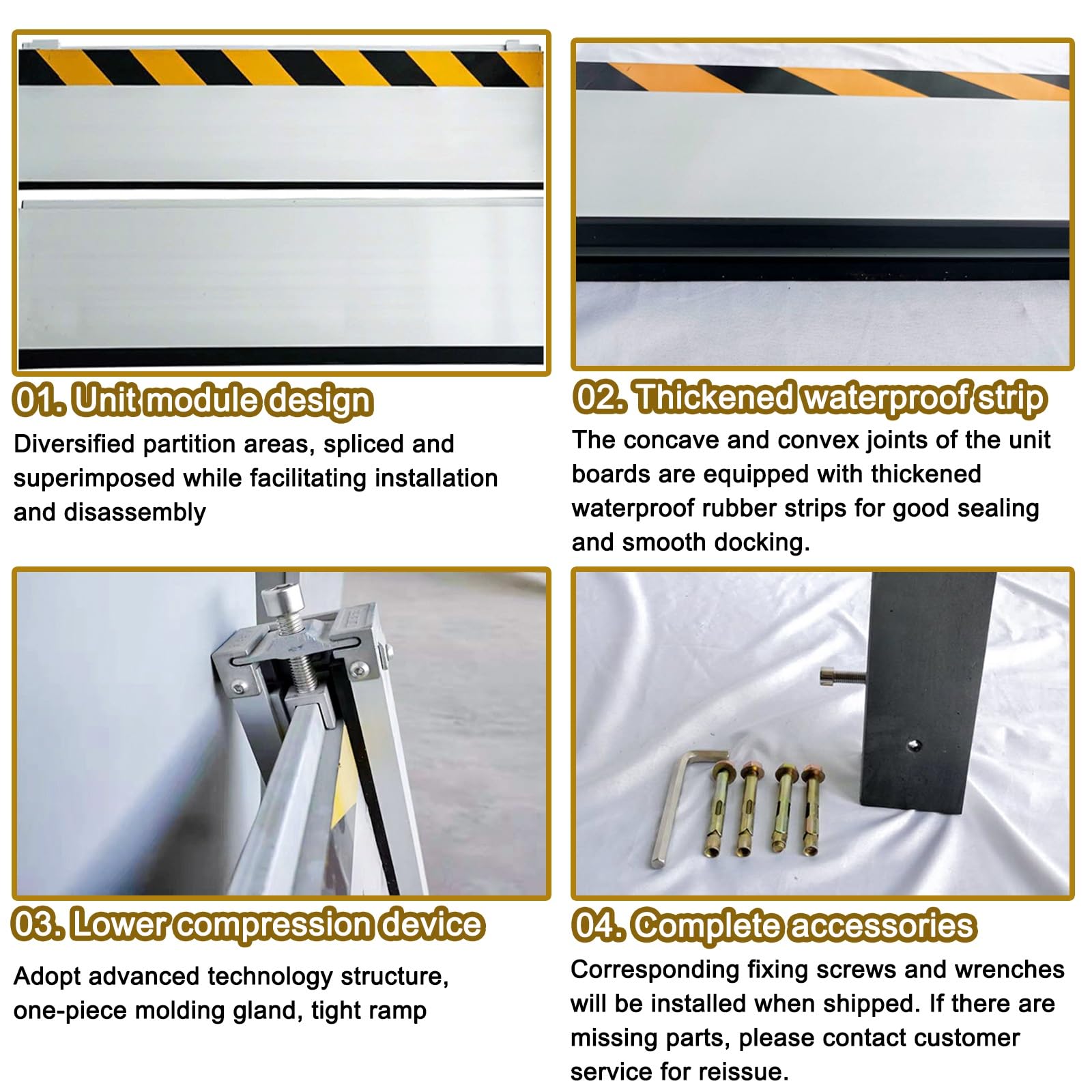 01. Unit module design

Diversified partition areas, spliced and superimposed while facilitating installation and disassembly

02. Thickened waterproof strip

The concave and convex joints of the unit boards are equipped with thickened waterproof rubber strips for good sealing and smooth docking.

03. Lower compression device

Adopt advanced technology structure, one-piece molding gland, tight ramp

04. Complete accessories

Corresponding fixing screws and wrenches will be installed when shipped. If there are missing parts, please contact customer service for reissue.