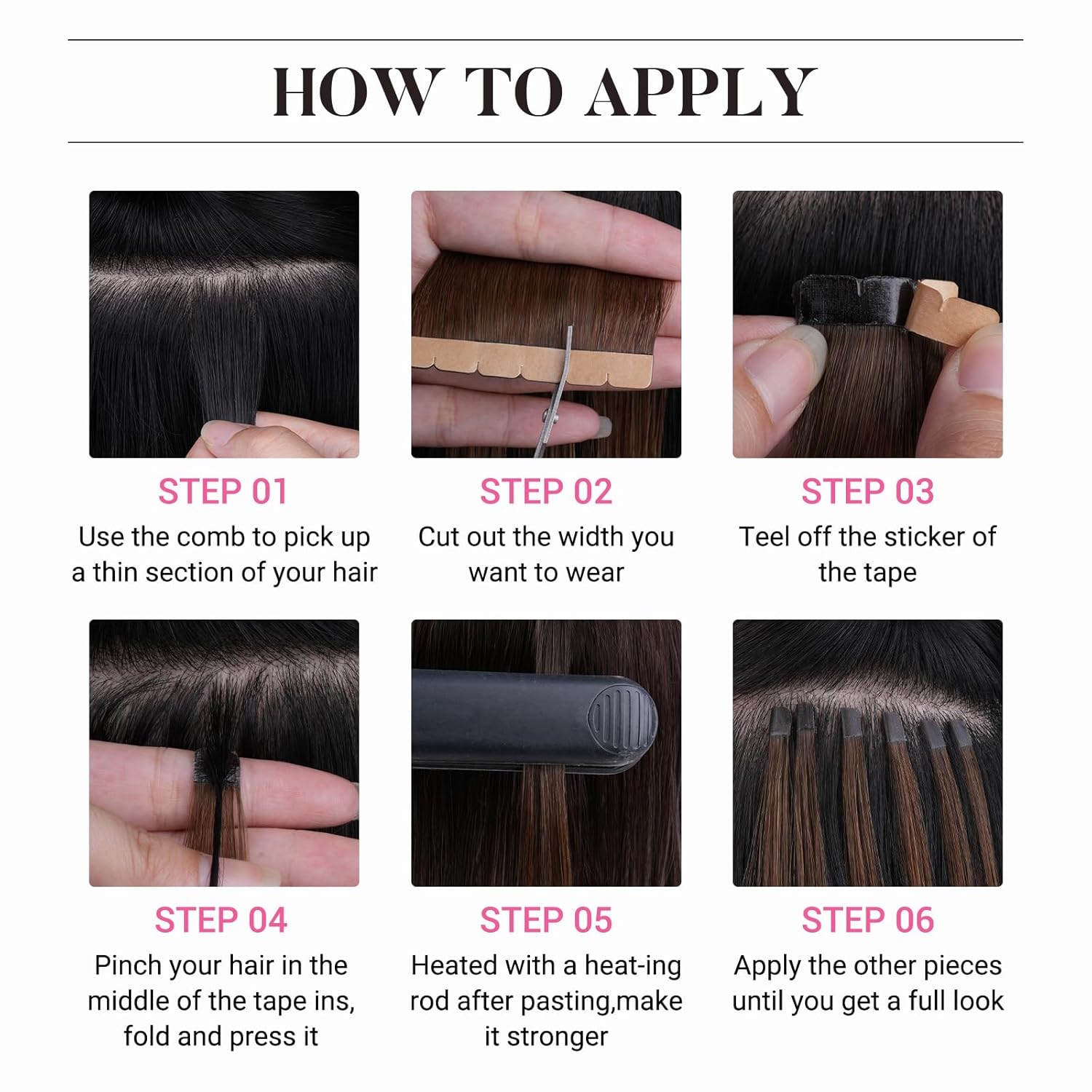 HOW TO APPLY

STEP 01
Use the comb to pick up a thin section of your hair

STEP 02
Cut out the width you want to wear

STEP 03
Teel off the sticker of the tape

STEP 04
Pinch your hair in the middle of the tape ins, fold and press it

STEP 05
Heated with a heat-ing rod after pasting,make it stronger

STEP 06
Apply the other pieces until you get a full look