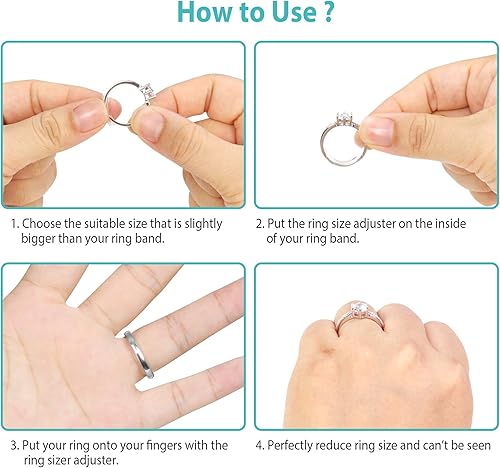 How to Use ?

1. Choose the suitable size that is slightly bigger than your ring band.

2. Put the ring size adjuster on the inside of your ring band.

3. Put your ring onto your fingers with the ring sizer adjuster.

4. Perfectly reduce ring size and can't be seen