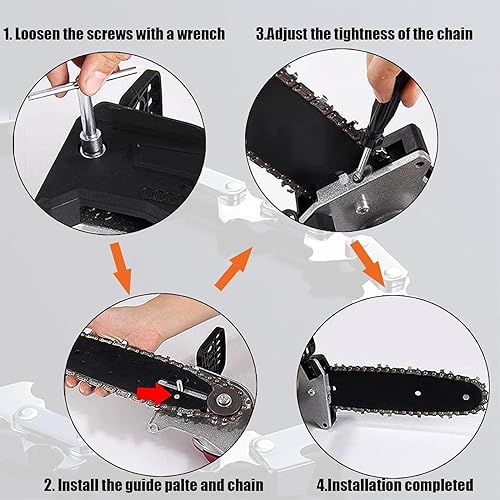 1. Loosen the screws with a wrench

3.Adjust the tightness of the chain

2. Install the guide palte and chain

4.Installation completed