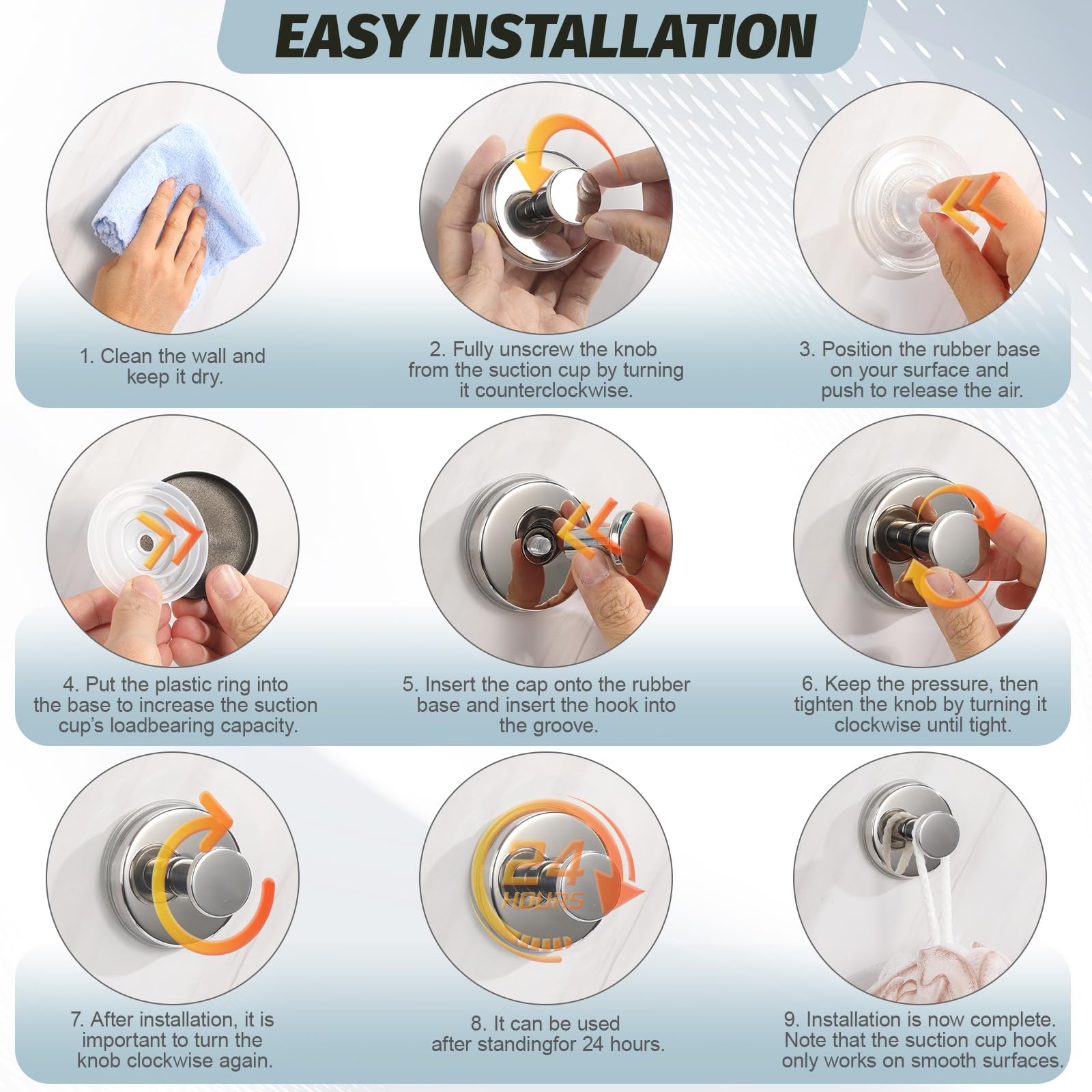 EASY INSTALLATION

1. Clean the wall and keep it dry.

2. Fully unscrew the knob from the suction cup by turning it counterclockwise.

3. Position the rubber base on your surface and push to release the air.

4. Put the plastic ring into the base to increase the suction cup's loadbearing capacity.

5. Insert the cap onto the rubber base and insert the hook into the groove.

6. Keep the pressure, then tighten the knob by turning it clockwise until tight.

24 HOURS

7. After installation, it is important to turn the knob clockwise again.

8. It can be used after standingfor 24 hours.

9. Installation is now complete. Note that the suction cup hook only works on smooth surfaces.