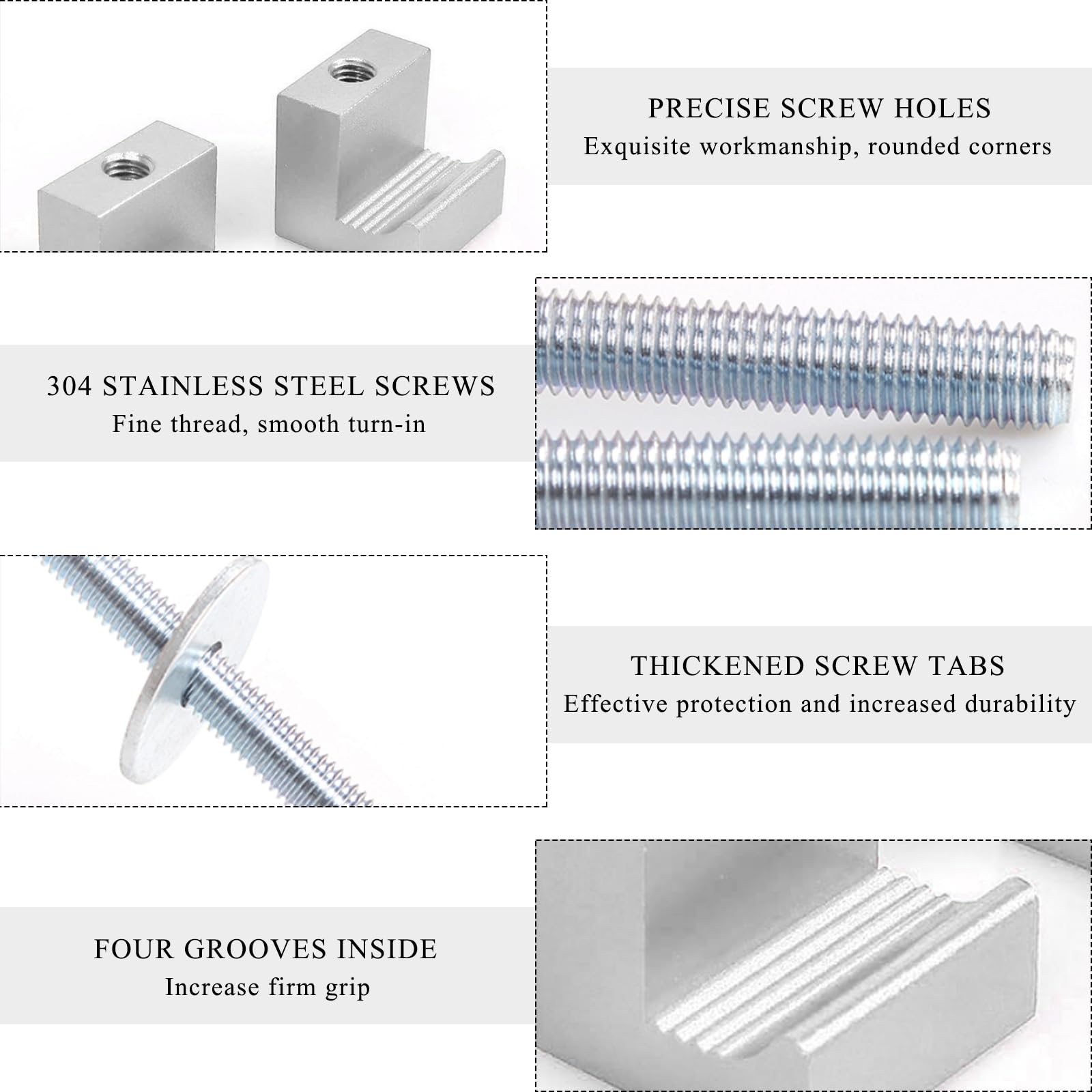 PRECISE SCREW HOLES
Exquisite workmanship, rounded corners

304 STAINLESS STEEL SCREWS
Fine thread, smooth turn-in

THICKENED SCREW TABS
Effective protection and increased durability

FOUR GROOVES INSIDE
Increase firm grip