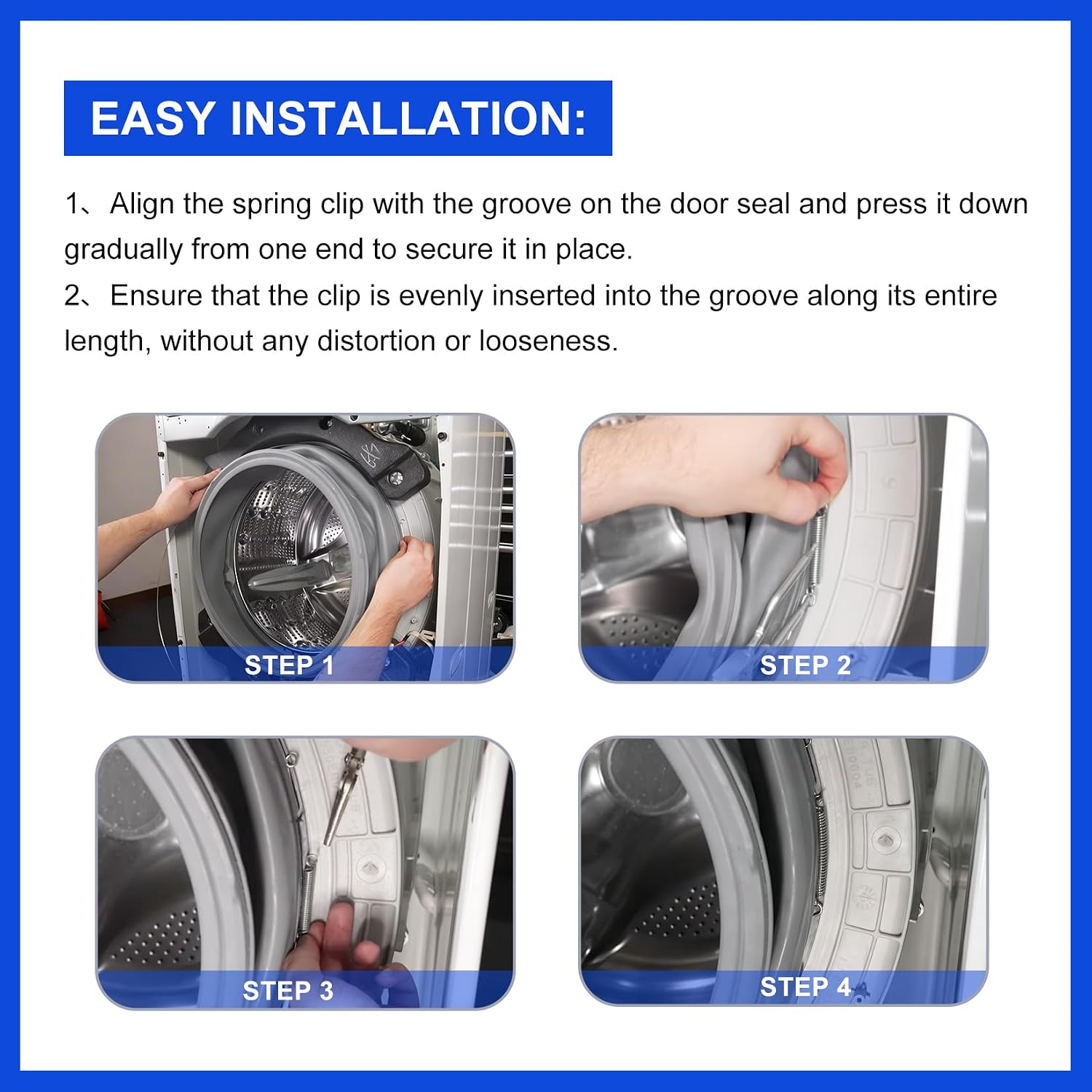 EASY INSTALLATION:

1、Align the spring clip with the groove on the door seal and press it down gradually from one end to secure it in place.

2、Ensure that the clip is evenly inserted into the groove along its entire length, without any distortion or looseness.

STEP 1

STEP 2

STEP 3

STEP 4