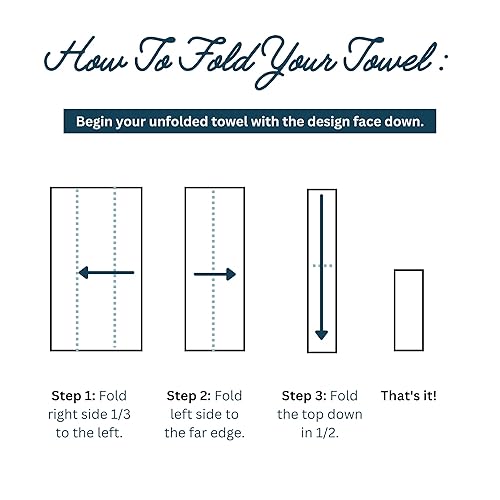 How To Fold Your Towel :

Begin your unfolded towel with the design face down.

Step 1: Fold right side 1/3 to the left.

Step 2: Fold left side to the far edge.

Step 3: Fold the top down in 1/2.

That's it!