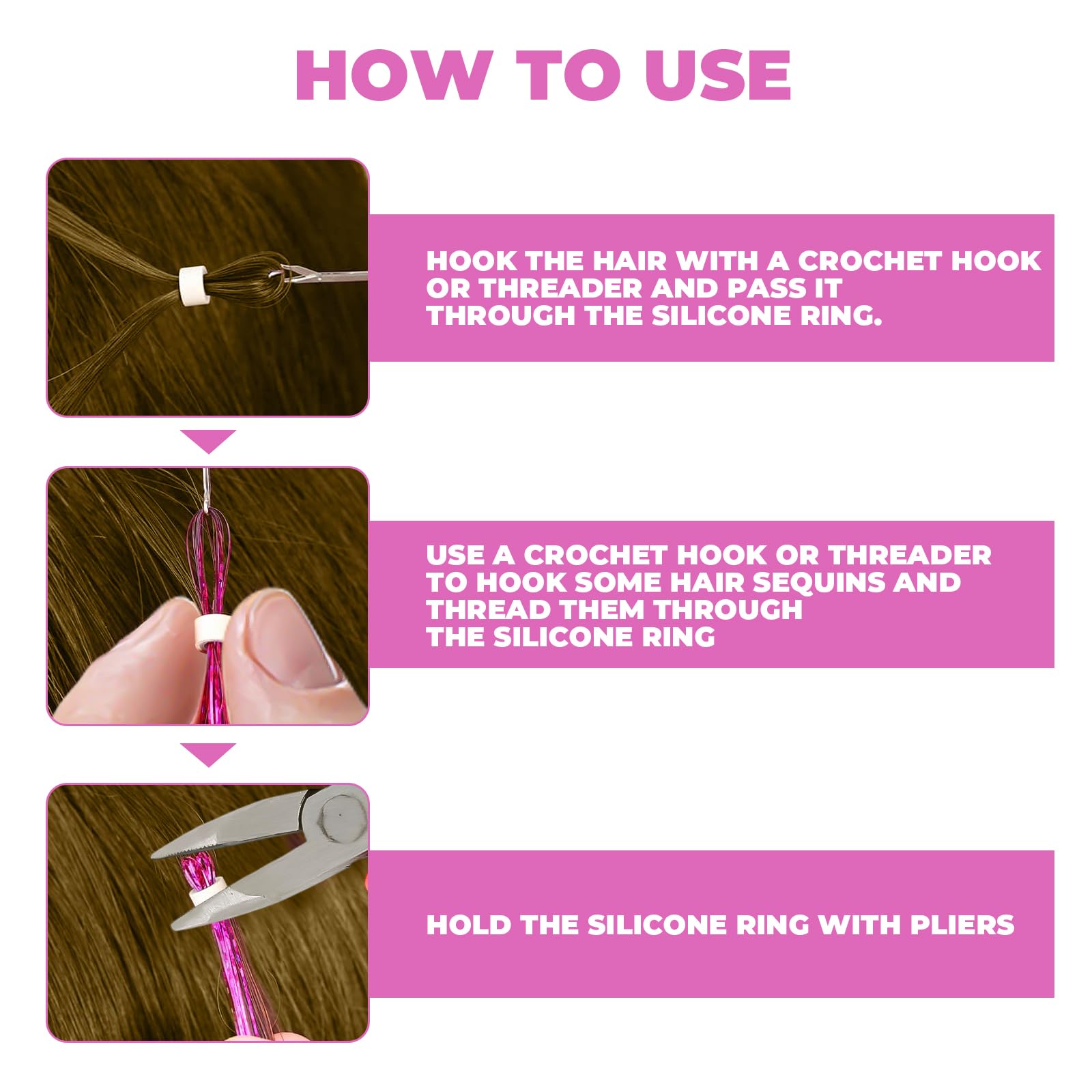 HOW TO USE

HOOK THE HAIR WITH A CROCHET HOOK OR THREADER AND PASS IT THROUGH THE SILICONE RING.

USE A CROCHET HOOK OR THREADER TO HOOK SOME HAIR SEQUINS AND THREAD THEM THROUGH THE SILICONE RING

HOLD THE SILICONE RING WITH PLIERS