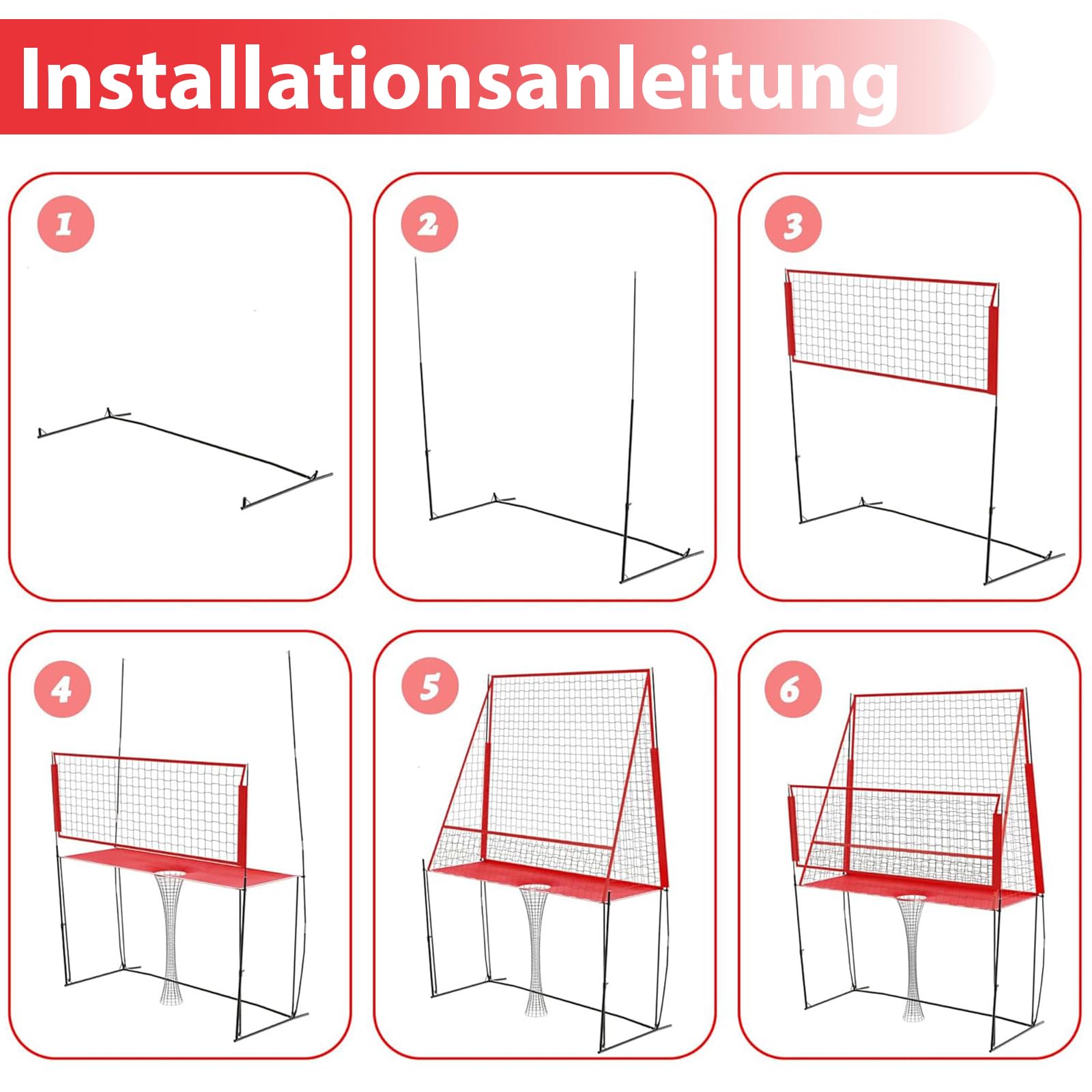 Installationsanleitung

1

2

3

4

5

6