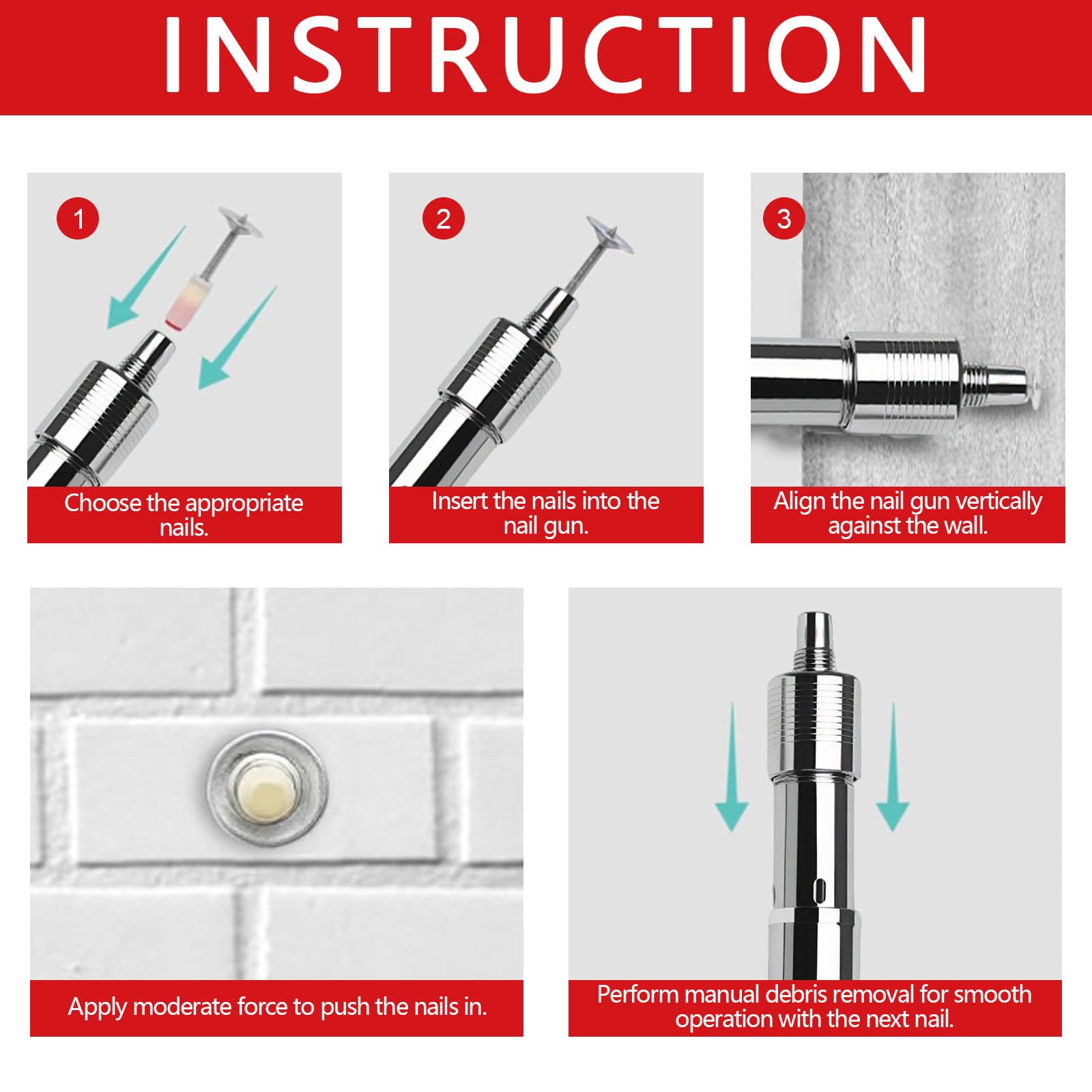 INSTRUCTION

1

Choose the appropriate nails.

2

Insert the nails into the nail gun.

3

Align the nail gun vertically against the wall.

Apply moderate force to push the nails in.

Perform manual debris removal for smooth operation with the next nail.