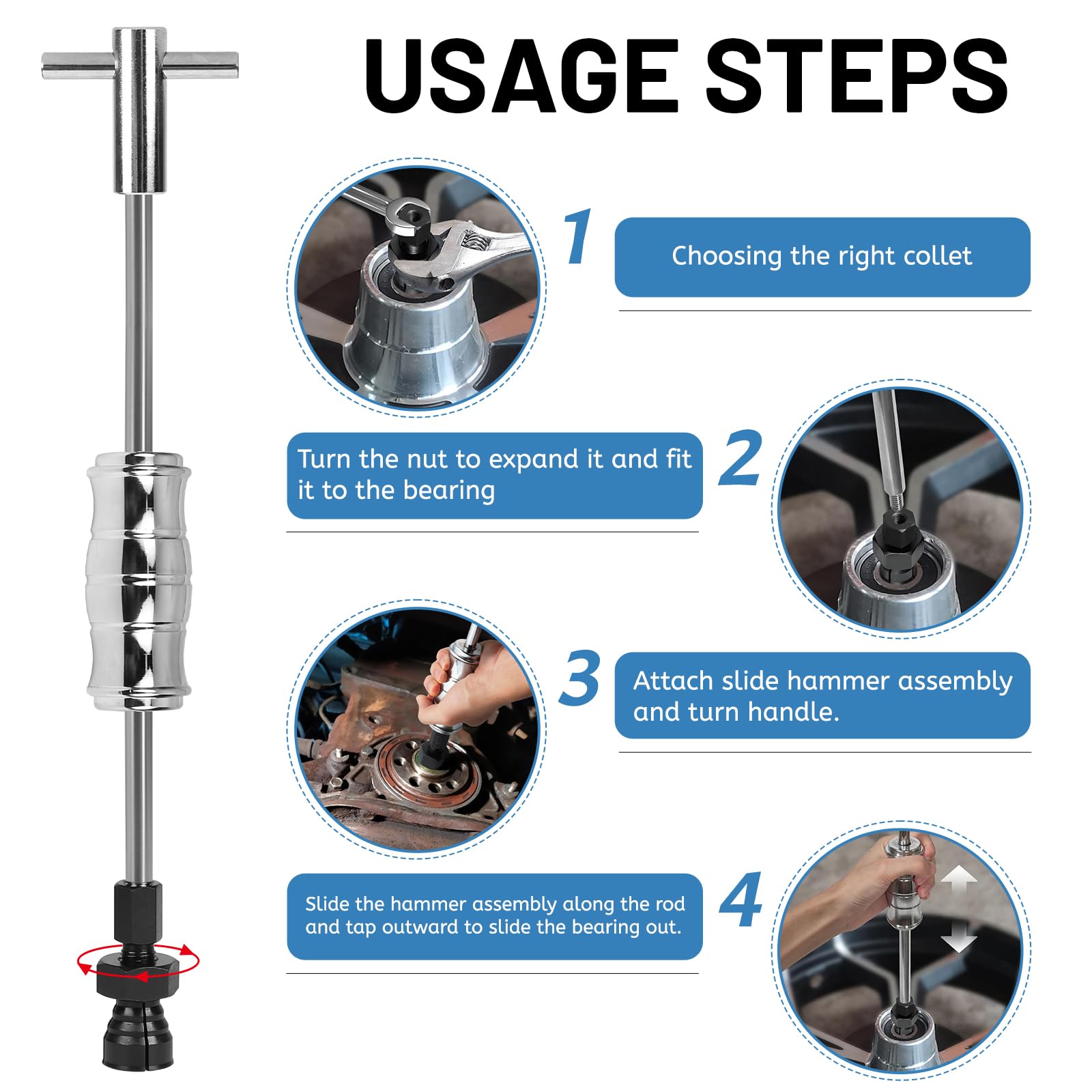 USAGE STEPS

1

Choosing the right collet

Turn the nut to expand it and fit it to the bearing

2

3

Attach slide hammer assembly and turn handle.

Slide the hammer assembly along the rod and tap outward to slide the bearing out.

4