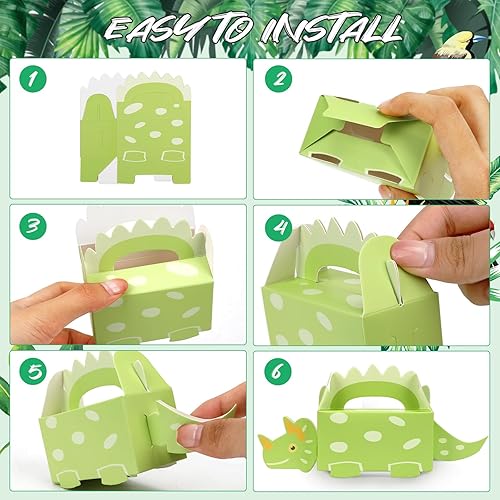 EASY TO INSTALL

1

2

3

4

5

6