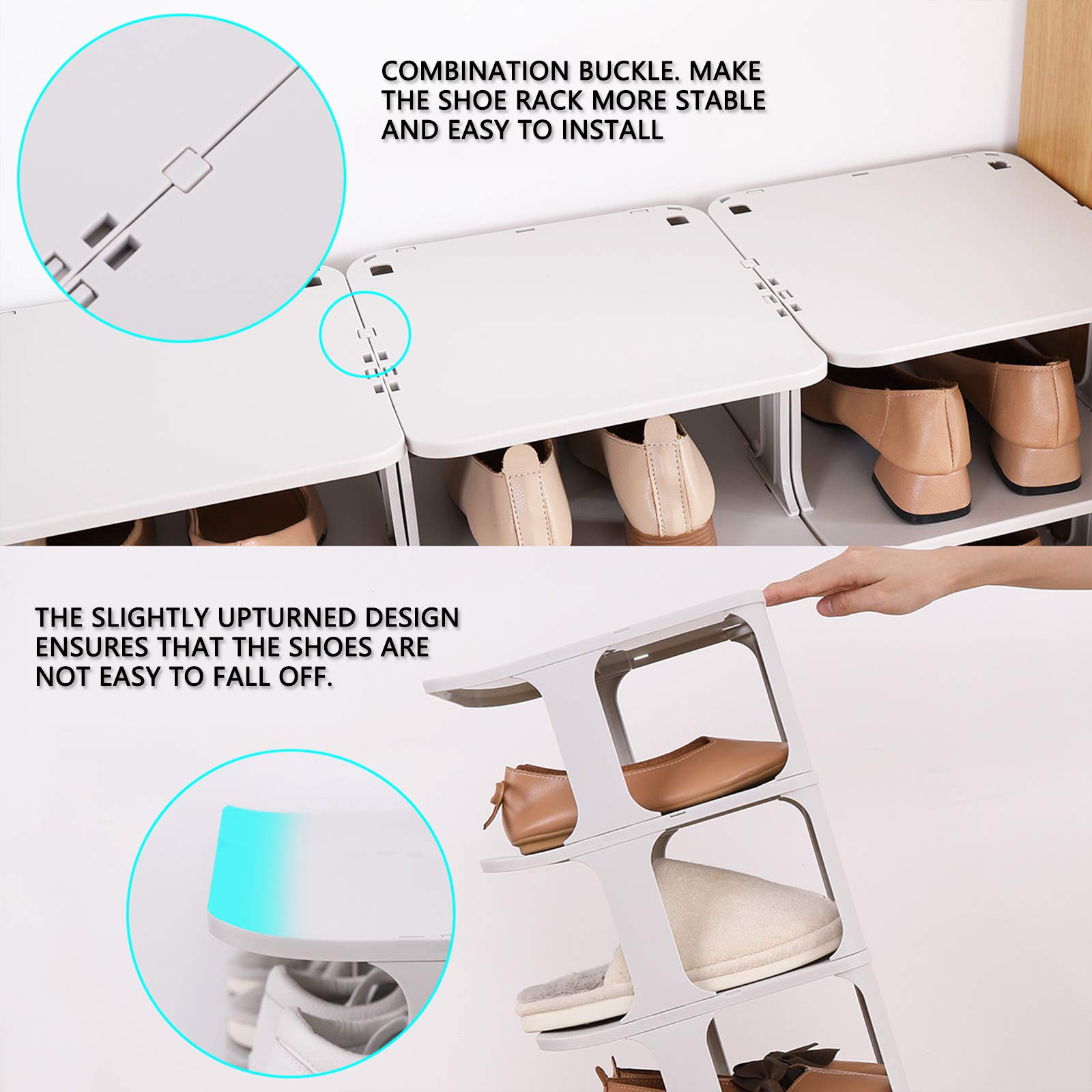 COMBINATION BUCKLE. MAKE THE SHOE RACK MORE STABLE AND EASY TO INSTALL

THE SLIGHTLY UPTURNED DESIGN ENSURES THAT THE SHOES ARE NOT EASY TO FALL OFF.