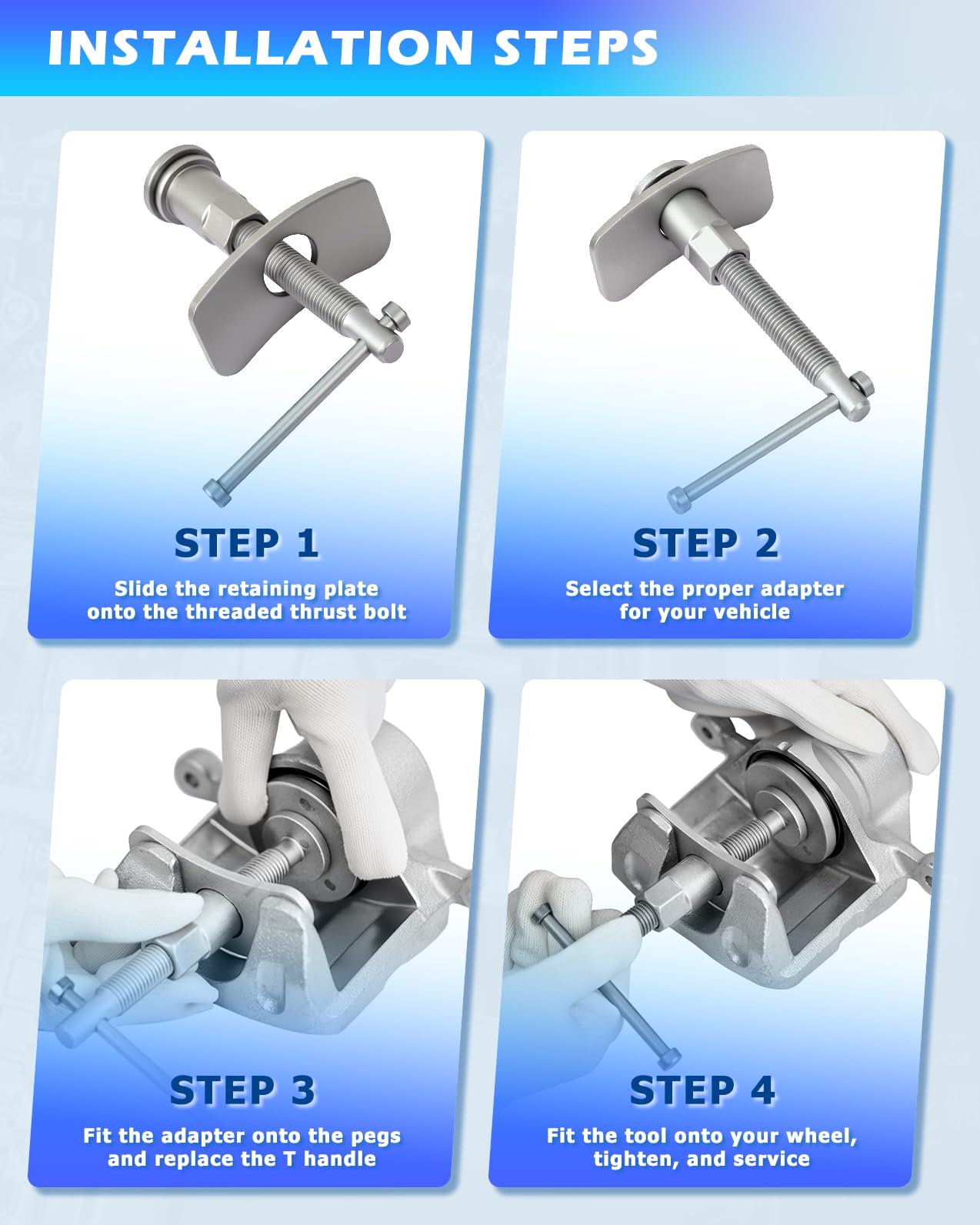 INSTALLATION STEPS

STEP 1

Slide the retaining plate onto the threaded thrust bolt

STEP 2

Select the proper adapter for your vehicle

STEP 3

Fit the adapter onto the pegs and replace the T handle

STEP 4

Fit the tool onto your wheel, tighten, and service