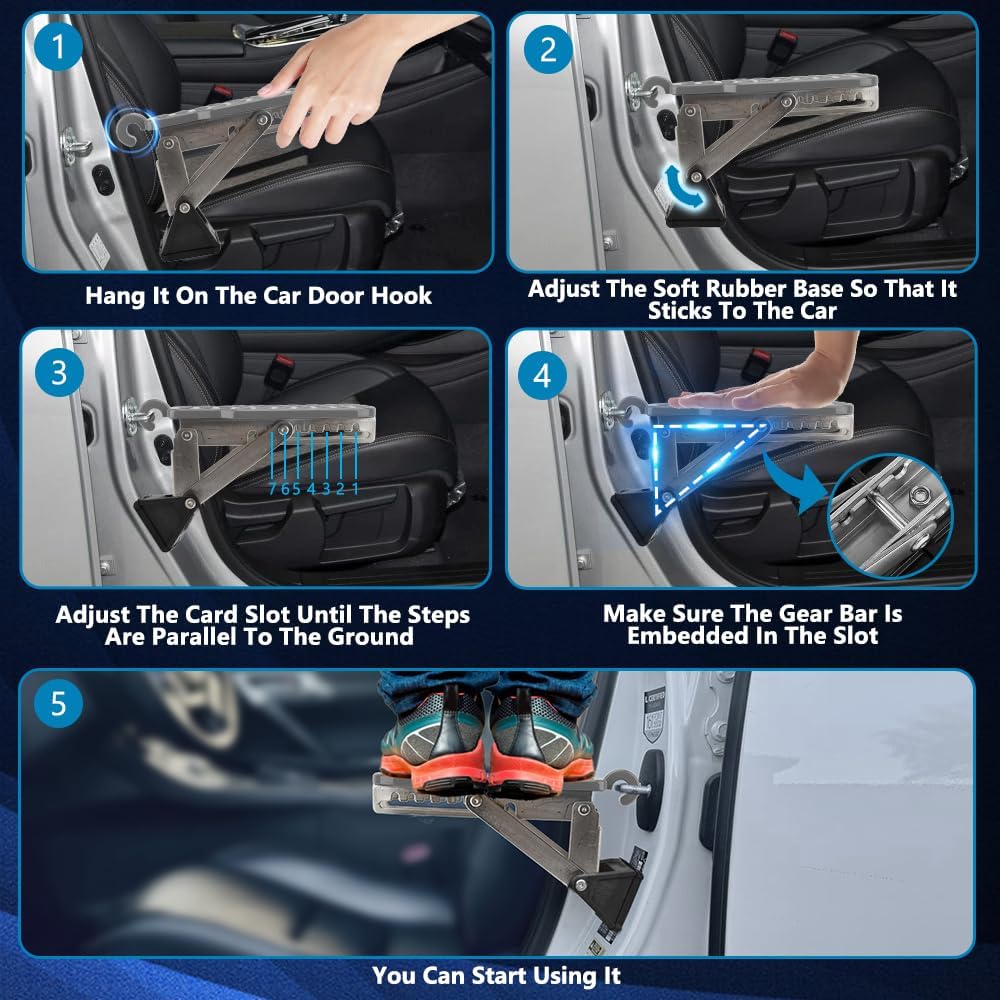 1

Hang It On The Car Door Hook

2

Adjust The Soft Rubber Base So That It Sticks To The Car

3

7 6 5 4 3 2 1

Adjust The Card Slot Until The Steps Are Parallel To The Ground

4

Make Sure The Gear Bar Is Embedded In The Slot

5

You Can Start Using It