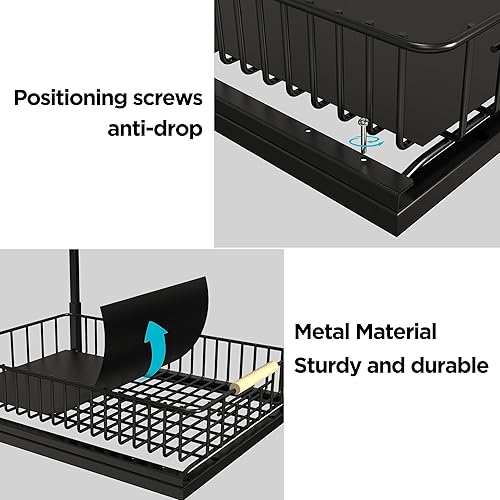 Positioning screws
anti-drop

Metal Material
Sturdy and durable