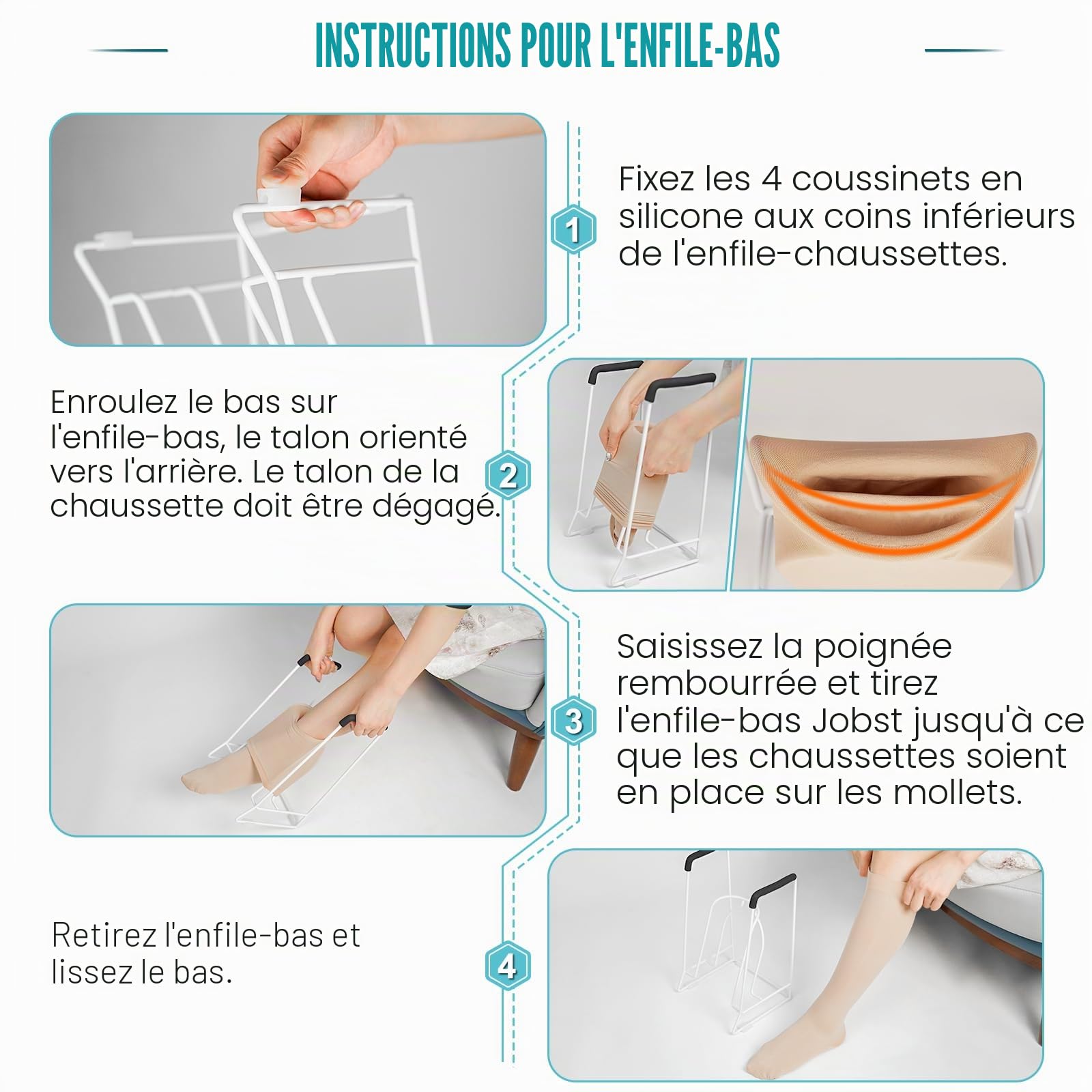 INSTRUCTIONS POUR L'ENFILE-BAS

1

Fixez les 4 coussinets en silicone aux coins inférieurs de l'enfile-chaussettes.

Enroulez le bas sur l'enfile-bas, le talon orienté vers l'arrière. Le talon de la chaussette doit être dégagé.

2

3

Saisissez la poignée rembourrée et tirez l'enfile-bas Jobst jusqu'à ce que les chaussettes soient en place sur les mollets.

Retirez l'enfile-bas et lissez le bas.

4