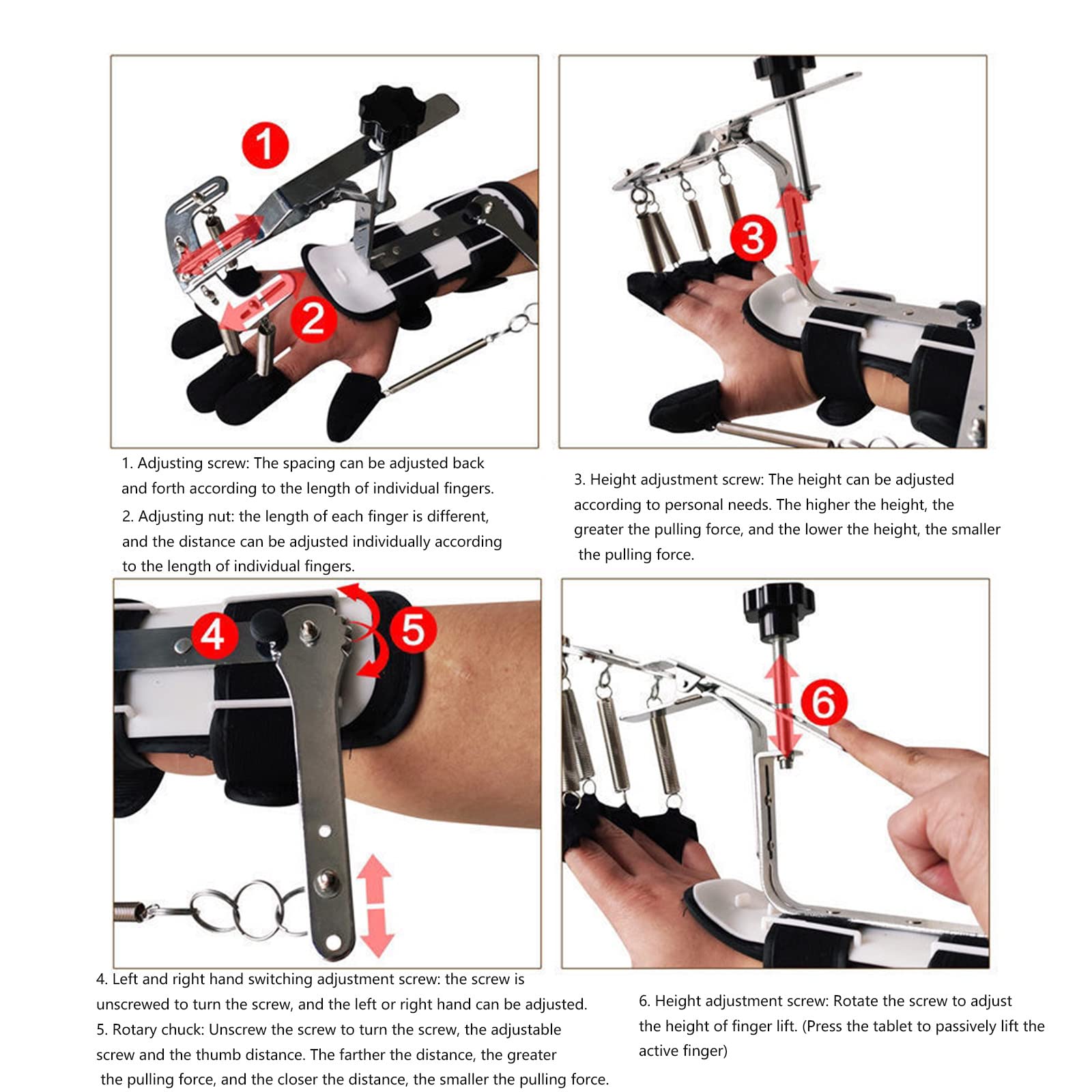 1

2

3

1. Adjusting screw: The spacing can be adjusted back and forth according to the length of individual fingers.

2. Adjusting nut: the length of each finger is different, and the distance can be adjusted individually according to the length of individual fingers.

3. Height adjustment screw: The height can be adjusted according to personal needs. The higher the height, the greater the pulling force, and the lower the height, the smaller the pulling force.

4

5

6

4. Left and right hand switching adjustment screw: the screw is unscrewed to turn the screw, and the left or right hand can be adjusted.

5. Rotary chuck: Unscrew the screw to turn the screw, the adjustable screw and the thumb distance. The farther the distance, the greater the pulling force, and the closer the distance, the smaller the pulling force.

6. Height adjustment screw: Rotate the screw to adjust the height of finger lift. (Press the tablet to passively lift the active finger)