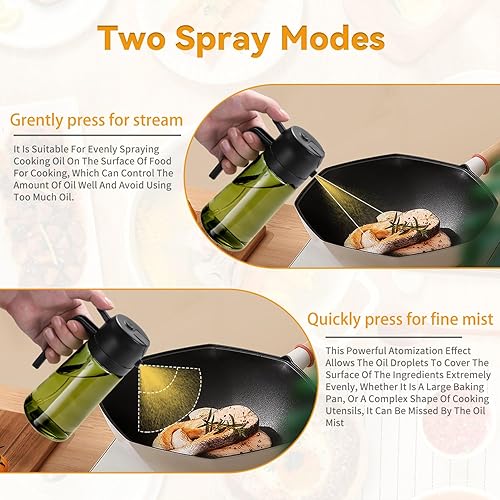 Two Spray Modes

Grently press for stream

It Is Suitable For Evenly Spraying Cooking Oil On The Surface Of Food For Cooking, Which Can Control The Amount Of Oil Well And Avoid Using Too Much Oil.

Quickly press for fine mist

This Powerful Atomization Effect Allows The Oil Droplets To Cover The Surface Of The Ingredients Extremely Evenly, Whether It Is A Large Baking Pan, Or A Complex Shape Of Cooking Utensils, It Can Be Missed By The Oil Mist