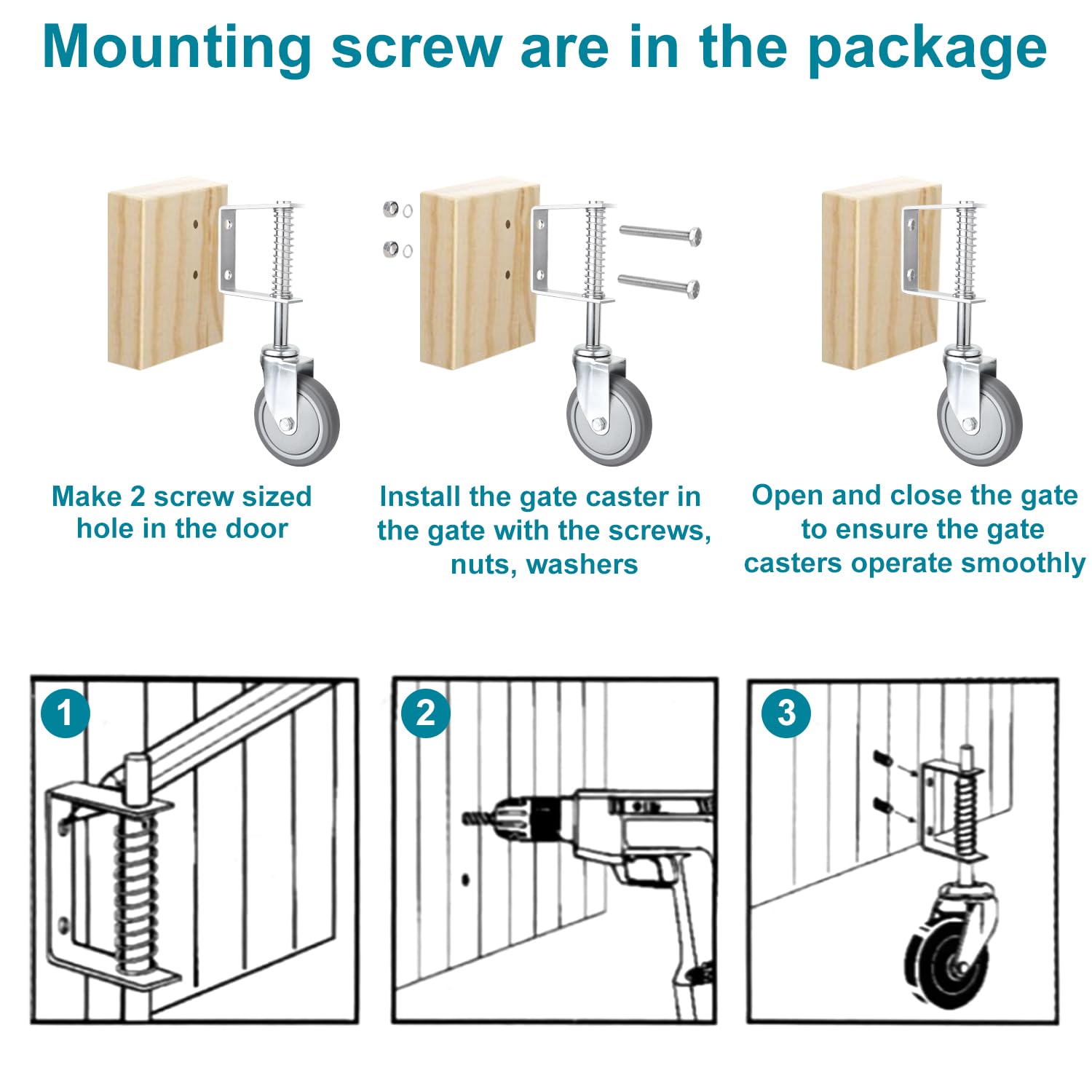 Mounting screw are in the package

Make 2 screw sized hole in the door

Install the gate caster in the gate with the screws, nuts, washers

Open and close the gate to ensure the gate casters operate smoothly

1

2

3