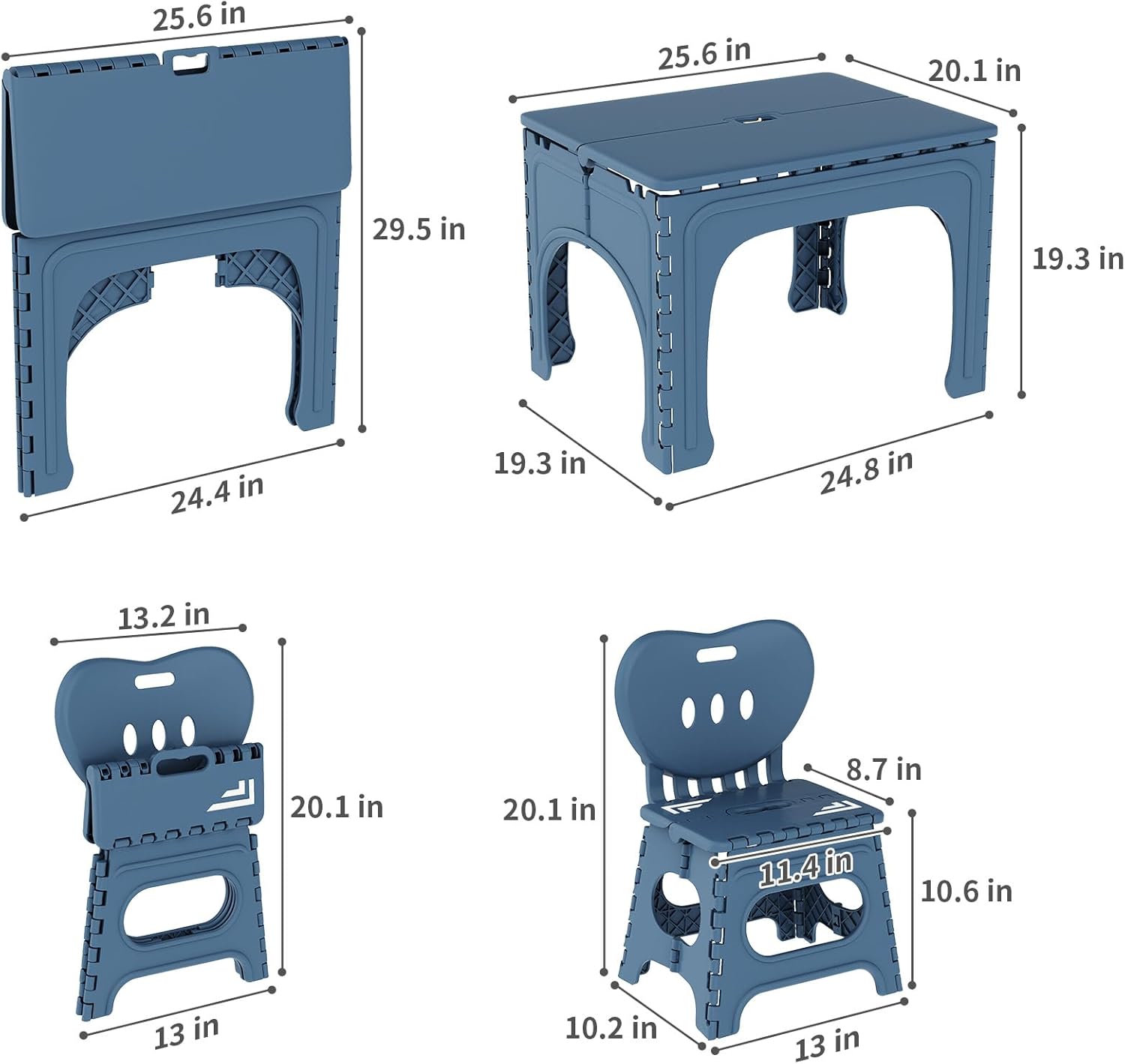 25.6 in

29.5 in

24.4 in

25.6 in

20.1 in

19.3 in

19.3 in

24.8 in

13.2 in

20.1 in

13 in

20.1 in

8.7 in

11.4 in

10.6 in

10.2 in

13 in