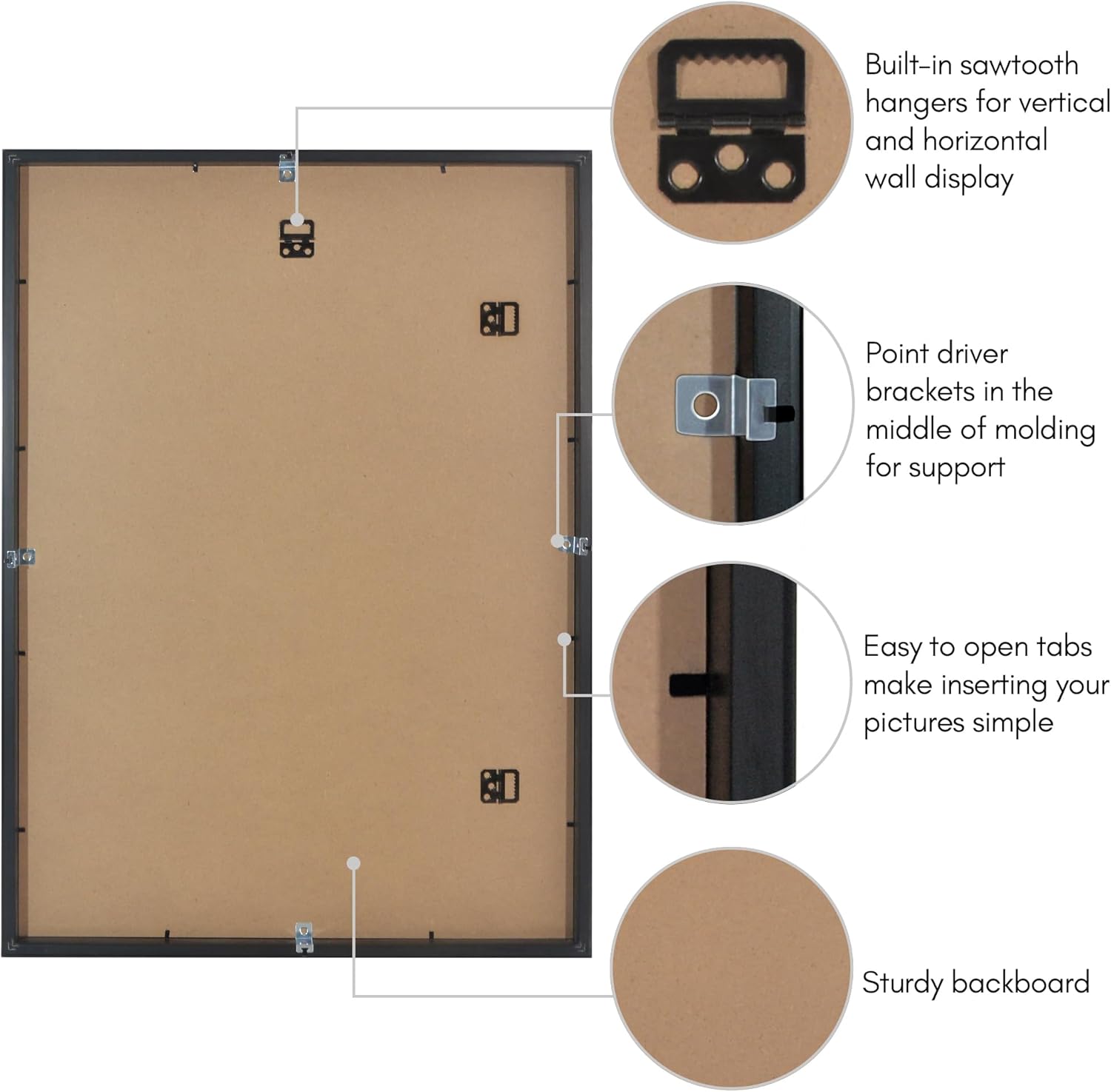 Built-in sawtooth hangers for vertical and horizontal wall display

Point driver brackets in the middle of molding for support

Easy to open tabs make inserting your pictures simple

Sturdy backboard