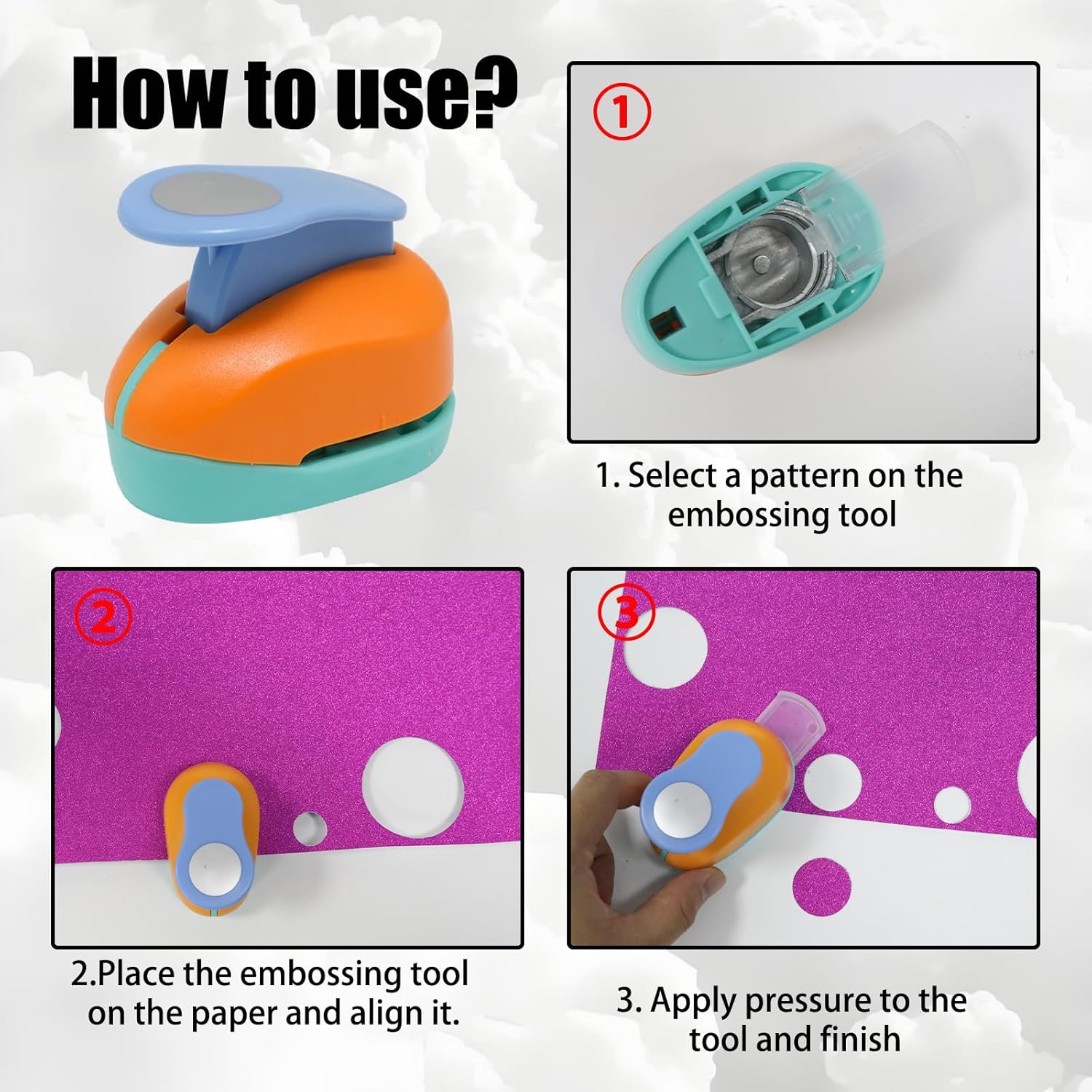 How to use?

①

1. Select a pattern on the embossing tool

②

2.Place the embossing tool on the paper and align it.

③

3. Apply pressure to the tool and finish