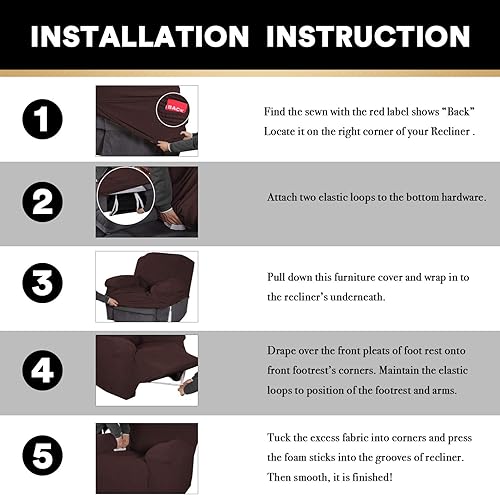 INSTALLATION INSTRUCTION

1

BACK

Find the sewn with the red label shows "Back" Locate it on the right corner of your Recliner .

2

Attach two elastic loops to the bottom hardware.

3

Pull down this furniture cover and wrap in to the recliner's underneath.

4

Drape over the front pleats of foot rest onto front footrest's corners. Maintain the elastic loops to position of the footrest and arms.

5

Tuck the excess fabric into corners and press the foam sticks into the grooves of recliner. Then smooth, it is finished!