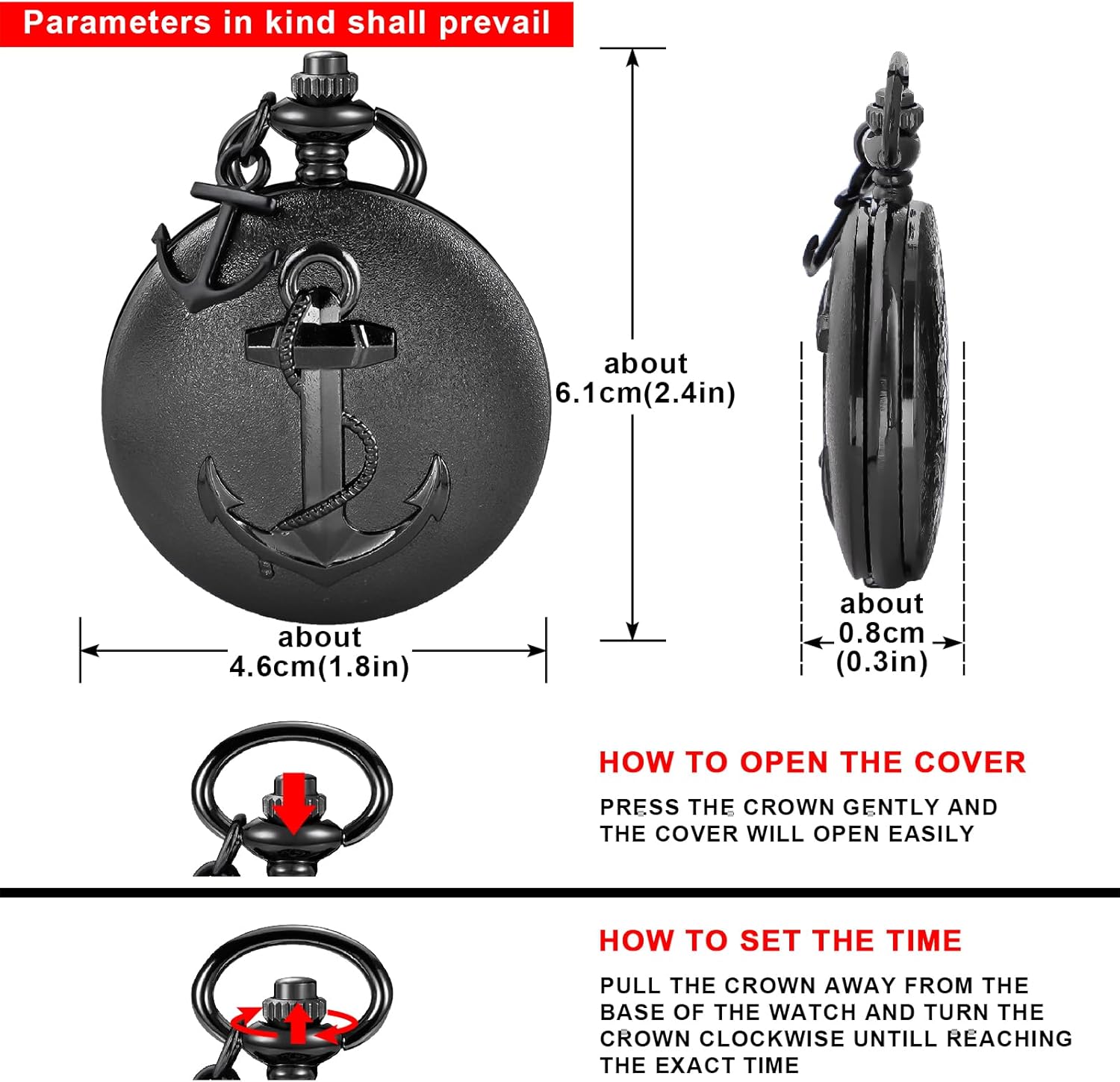 Parameters in kind shall prevail

about
6.1cm(2.4in)

about
4.6cm(1.8in)

about
0.8cm
(0.3in)

HOW TO OPEN THE COVER

PRESS THE CROWN GENTLY AND THE COVER WILL OPEN EASILY

HOW TO SET THE TIME

PULL THE CROWN AWAY FROM THE BASE OF THE WATCH AND TURN THE CROWN CLOCKWISE UNTILL REACHING THE EXACT TIME