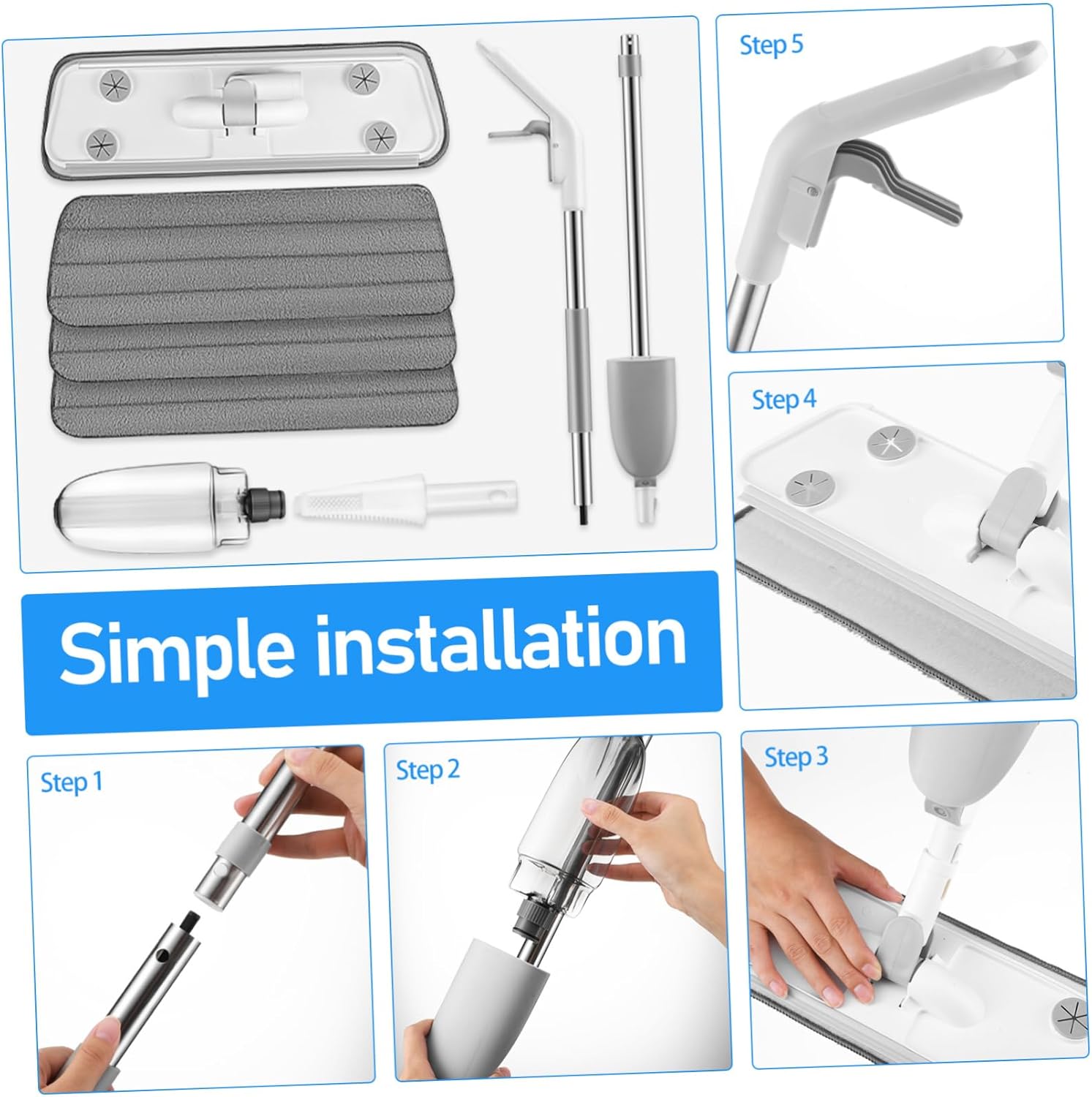 Step 5

Step 4

Simple installation

Step 1

Step 2

Step 3