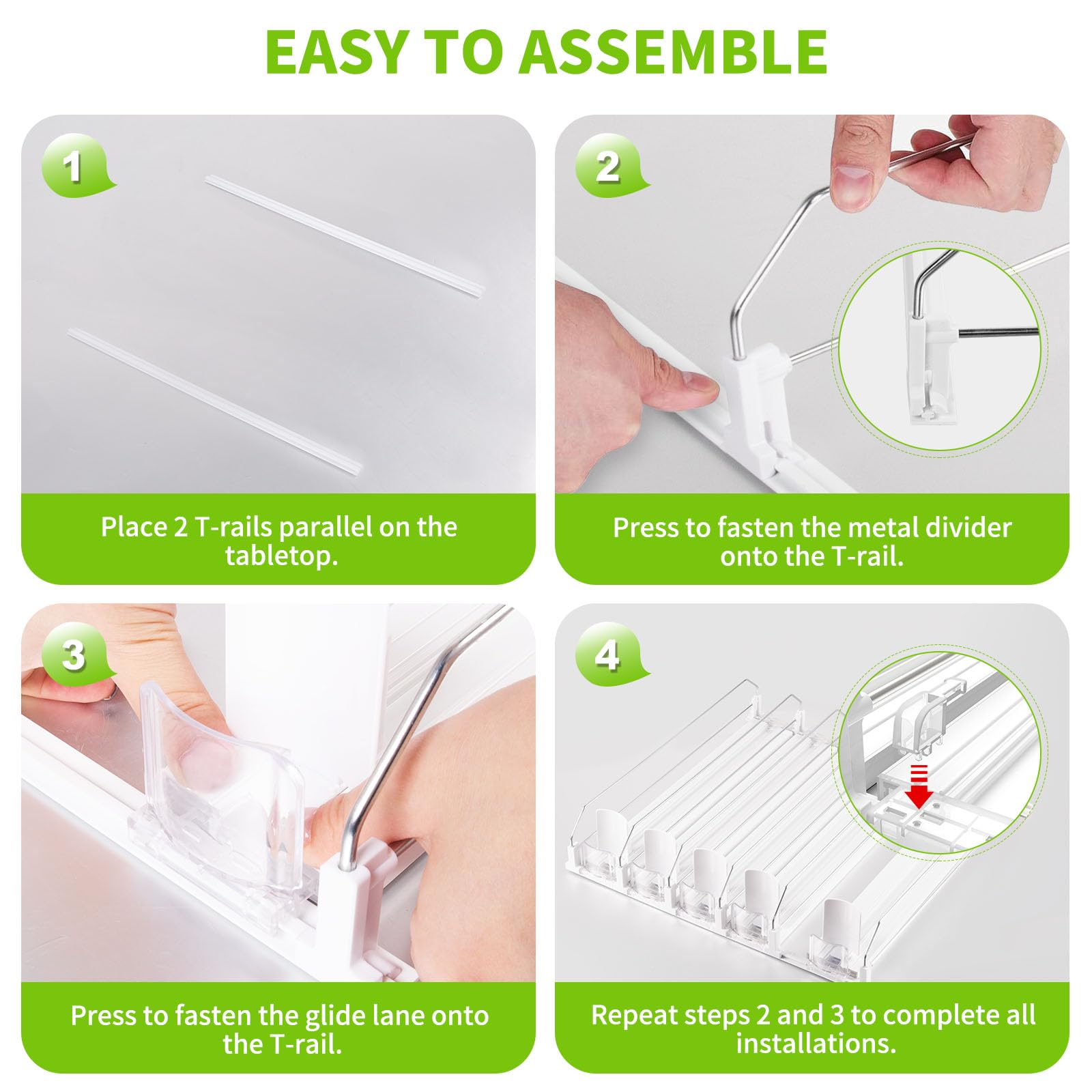 EASY TO ASSEMBLE

1

Place 2 T-rails parallel on the tabletop.

2

Press to fasten the metal divider onto the T-rail.

3

Press to fasten the glide lane onto the T-rail.

4

Repeat steps 2 and 3 to complete all installations.