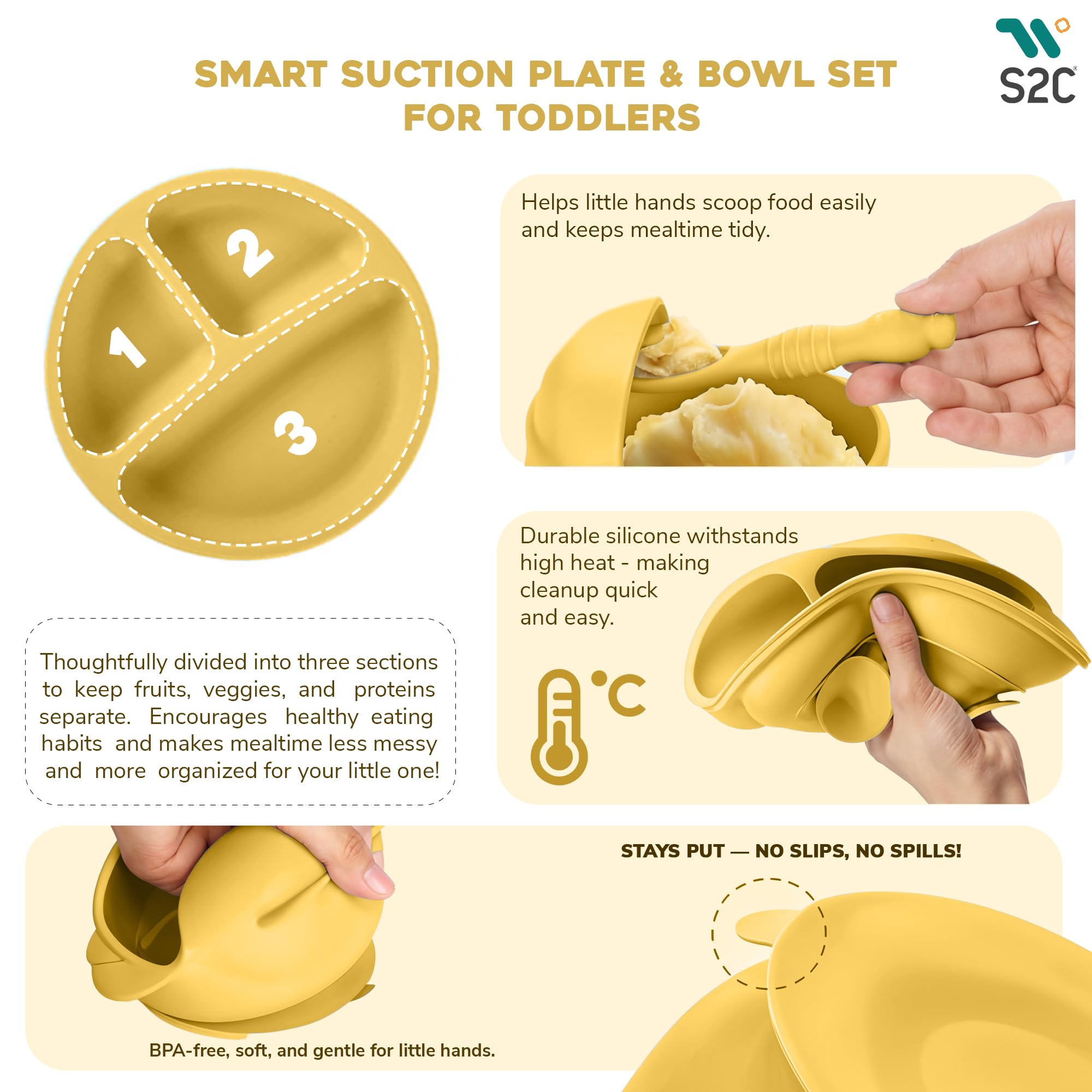 SMART SUCTION PLATE & BOWL SET FOR TODDLERS

S2C

1
2
3

Helps little hands scoop food easily and keeps mealtime tidy.

Durable silicone withstands high heat - making cleanup quick and easy.

°C

Thoughtfully divided into three sections to keep fruits, veggies, and proteins separate. Encourages healthy eating habits and makes mealtime less messy and more organized for your little one!

STAYS PUT — NO SLIPS, NO SPILLS!

BPA-free, soft, and gentle for little hands.