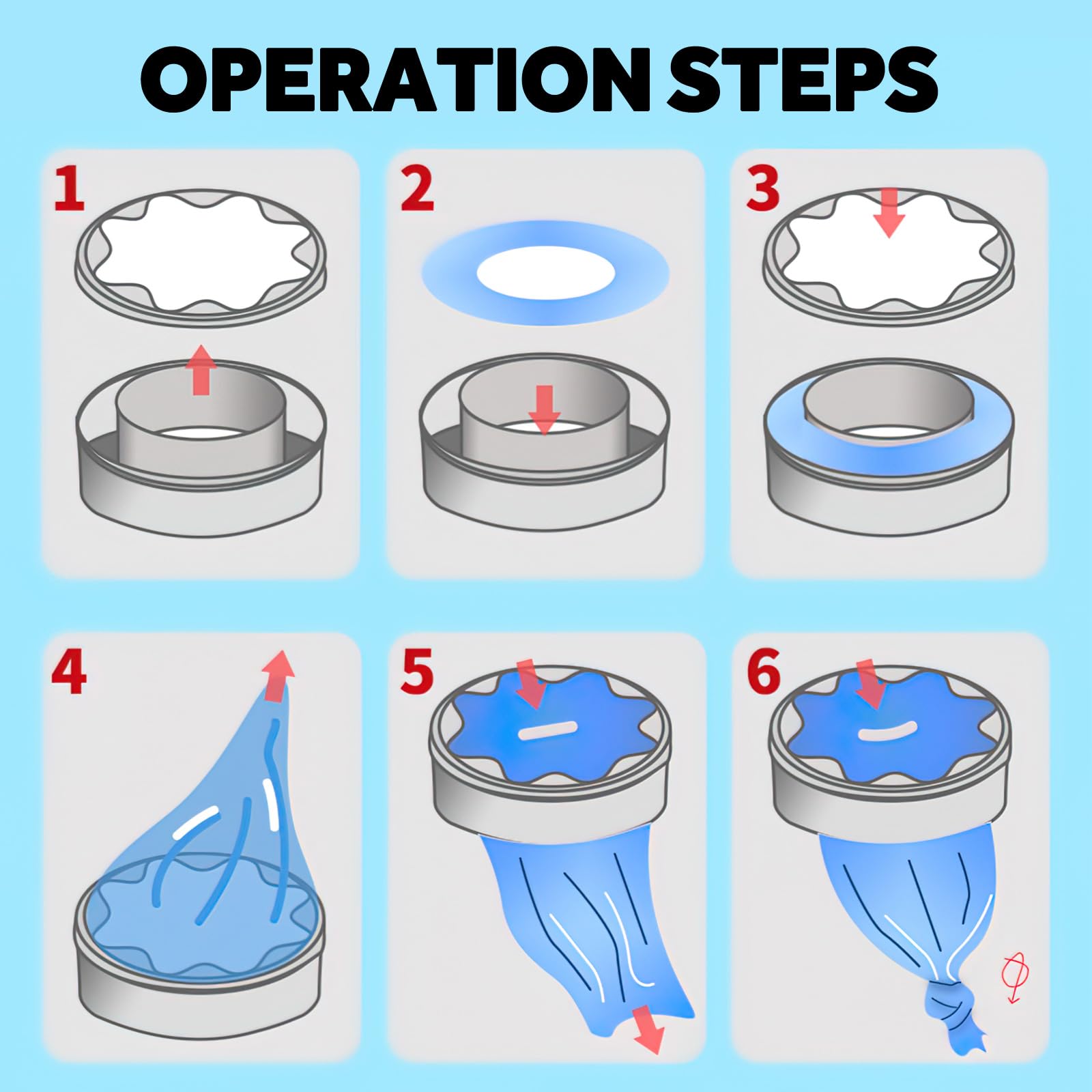 OPERATION STEPS

1

2

3

4

5

6