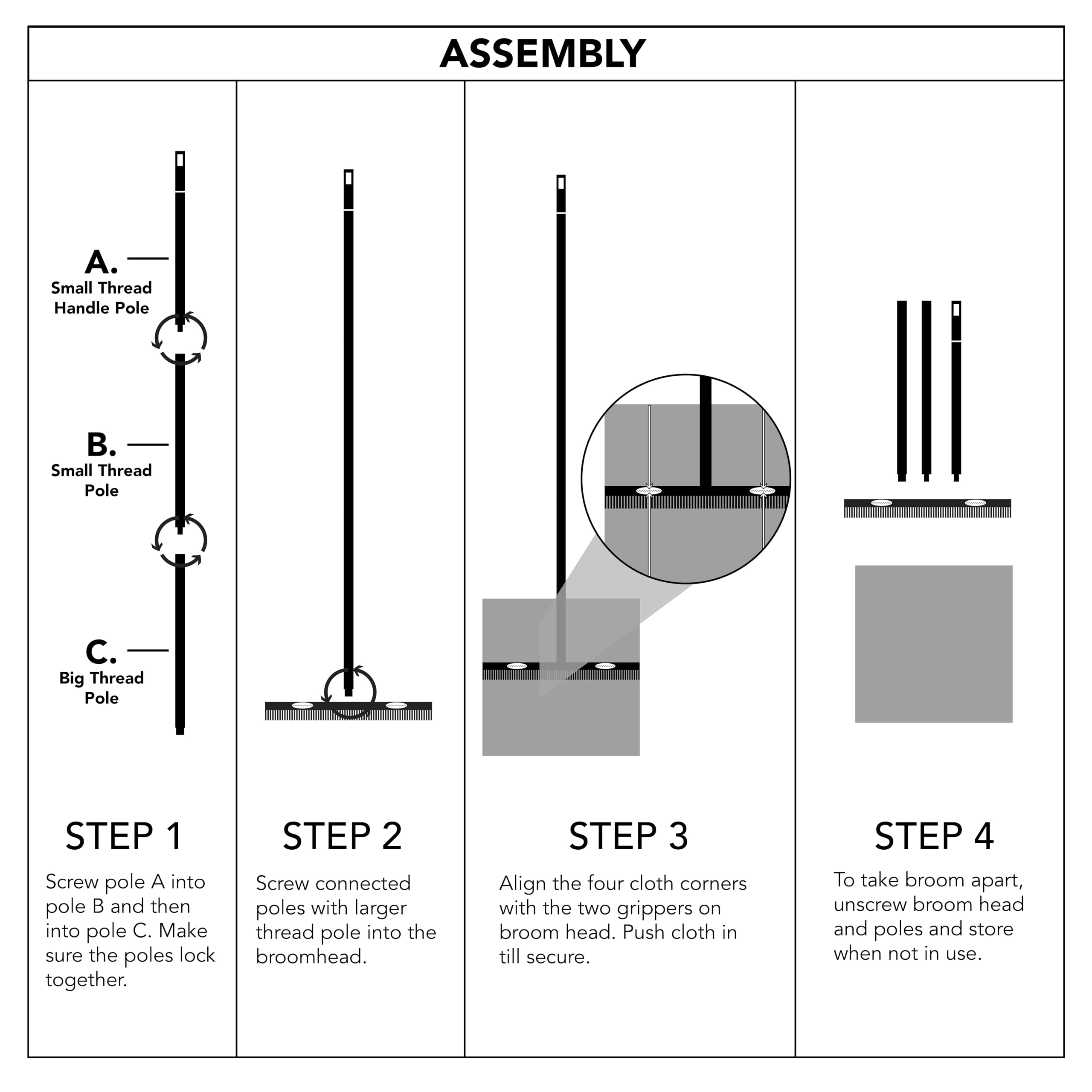 ASSEMBLY

A.
Small Thread Handle Pole

B.
Small Thread Pole

C.
Big Thread Pole

STEP 1

Screw pole A into pole B and then into pole C. Make sure the poles lock together.

STEP 2

Screw connected poles with larger thread pole into the broomhead.

STEP 3

Align the four cloth corners with the two grippers on broom head. Push cloth in till secure.

STEP 4

To take broom apart, unscrew broom head and poles and store when not in use.