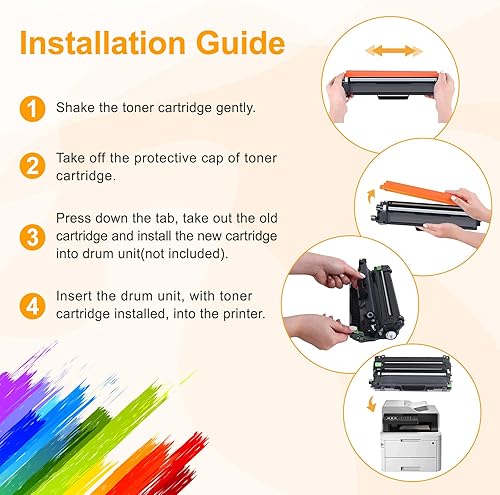 Installation Guide

1 Shake the toner cartridge gently.

2 Take off the protective cap of toner cartridge.

3 Press down the tab, take out the old cartridge and install the new cartridge into drum unit(not included).

4 Insert the drum unit, with toner cartridge installed, into the printer.