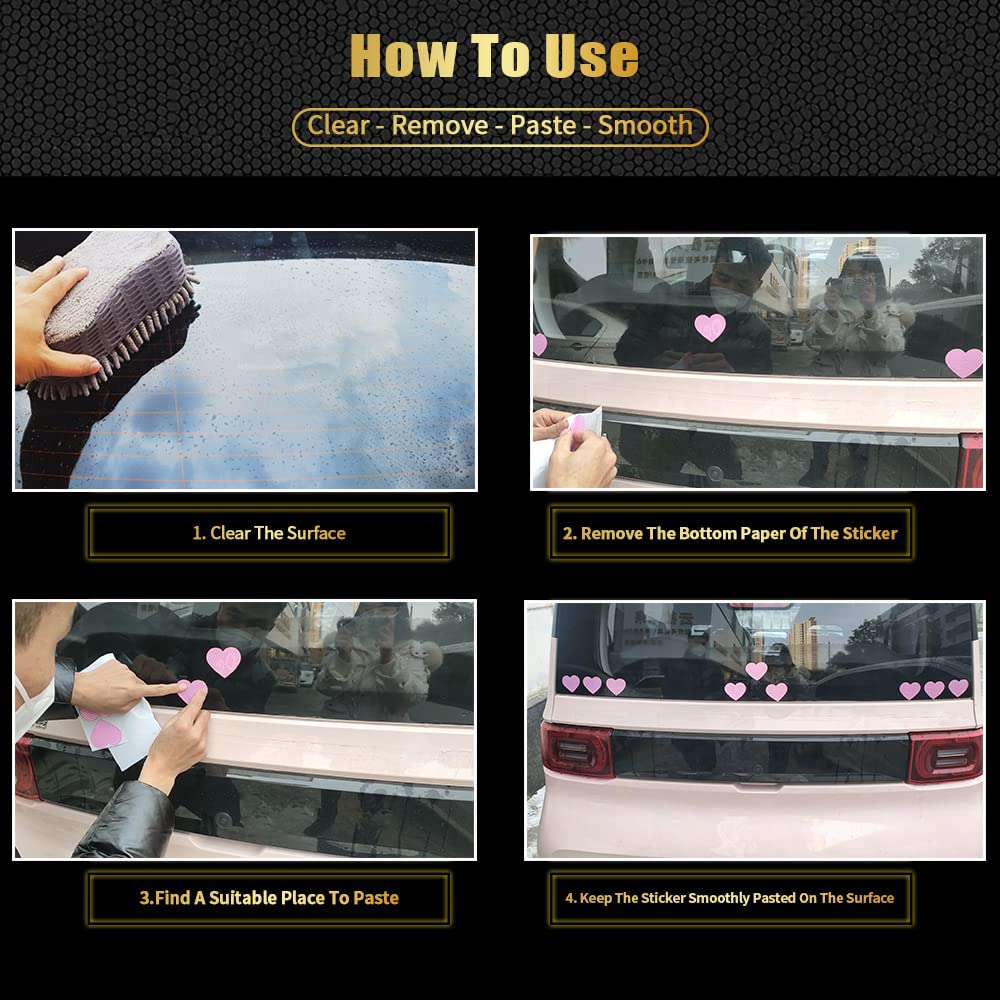 How To Use

Clear - Remove - Paste - Smooth

1. Clear The Surface

2. Remove The Bottom Paper Of The Sticker

3.Find A Suitable Place To Paste

4. Keep The Sticker Smoothly Pasted On The Surface