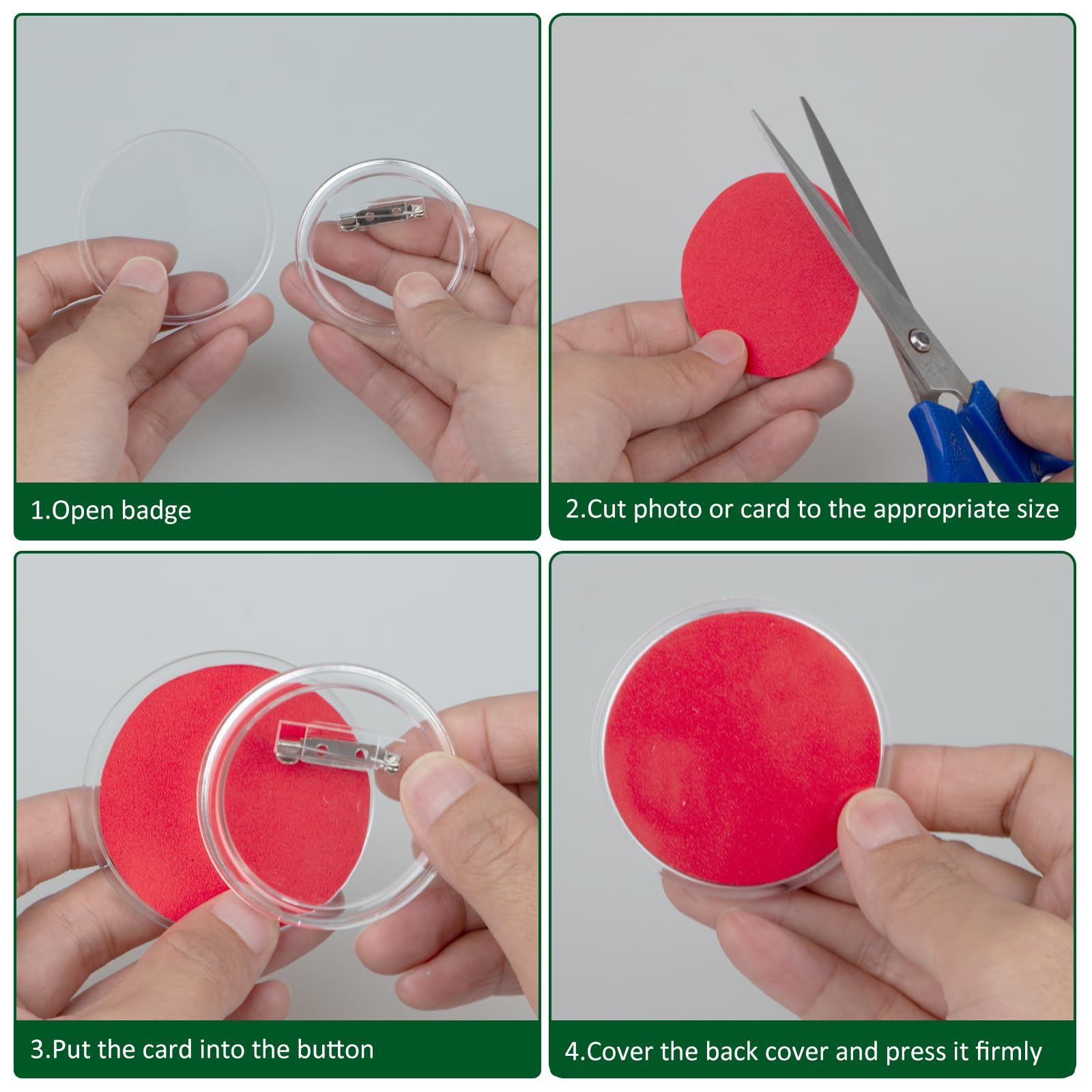 1.Open badge

2.Cut photo or card to the appropriate size

3.Put the card into the button

4.Cover the back cover and press it firmly