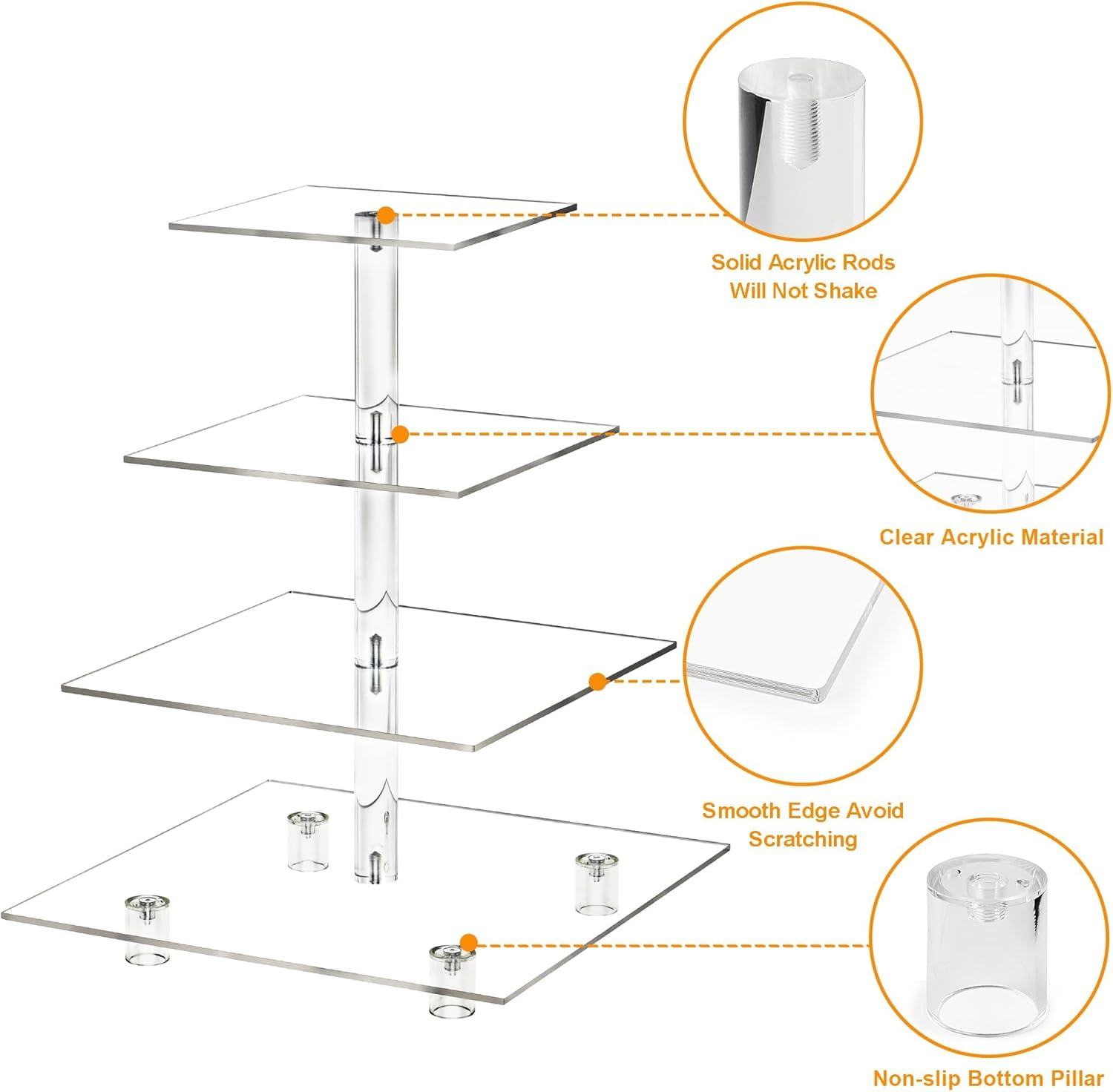 Solid Acrylic Rods
Will Not Shake

Clear Acrylic Material

Smooth Edge Avoid
Scratching

Non-slip Bottom Pillar