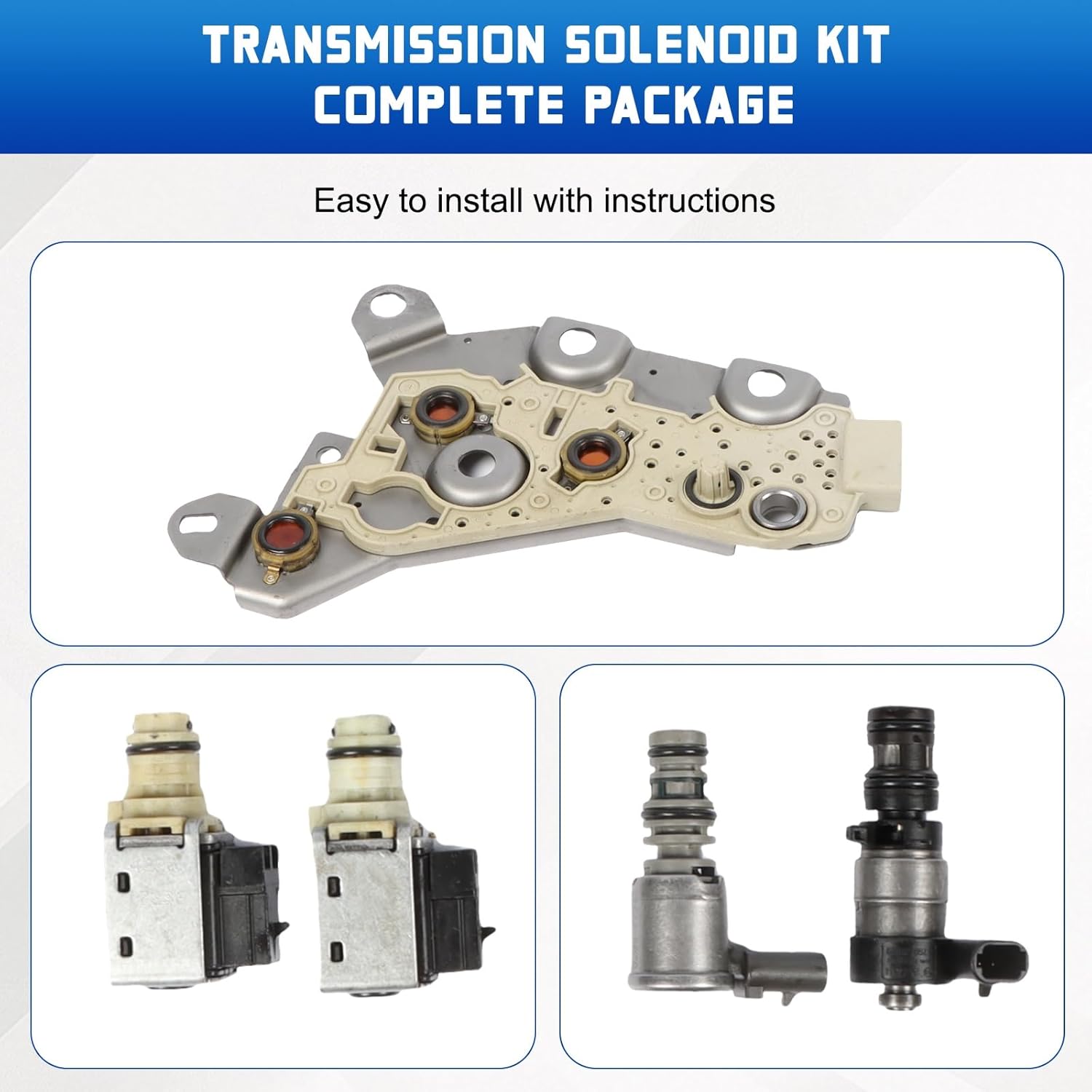 TRANSMISSION SOLENOID KIT COMPLETE PACKAGE

Easy to install with instructions