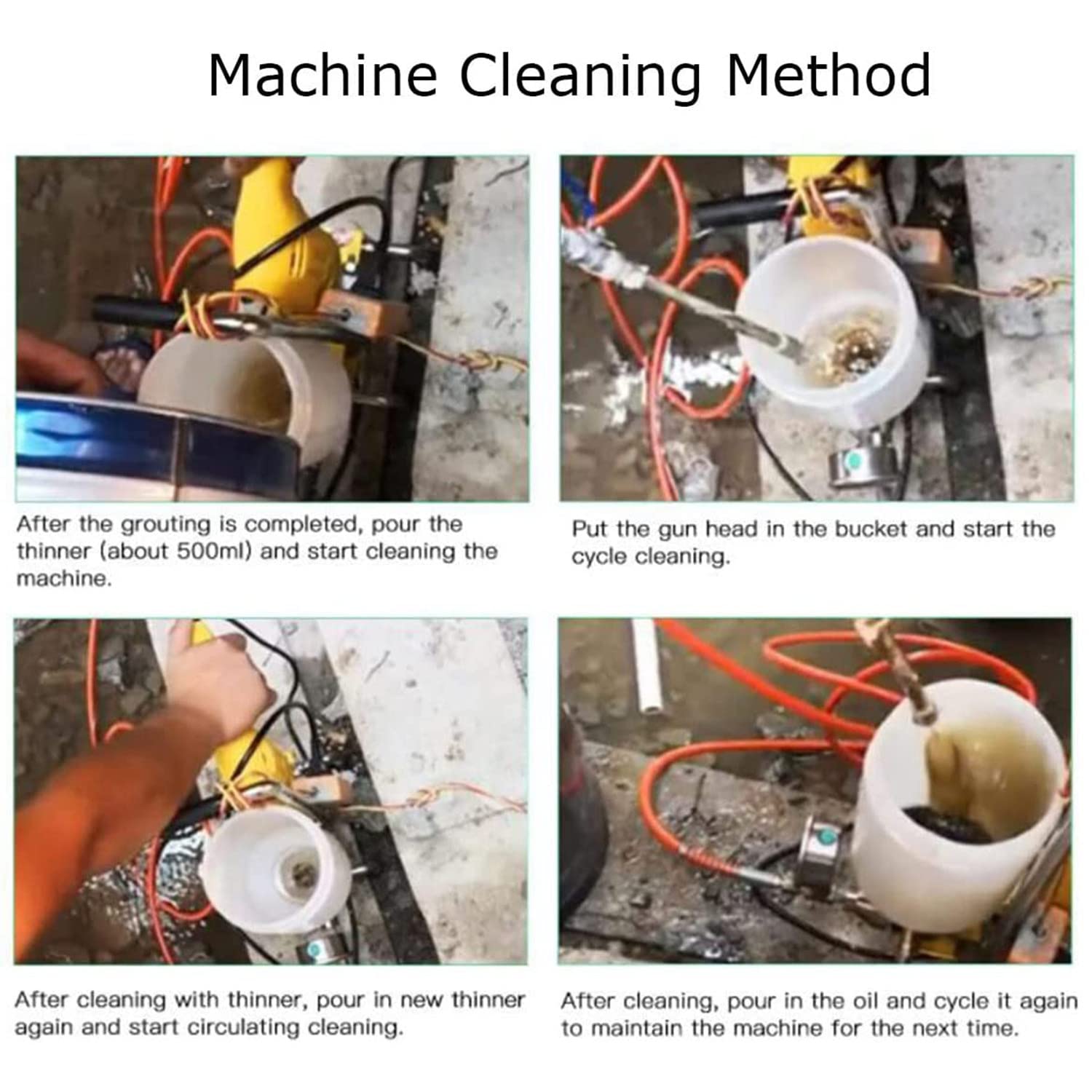 Machine Cleaning Method

After the grouting is completed, pour the thinner (about 500ml) and start cleaning the machine.

Put the gun head in the bucket and start the cycle cleaning.

After cleaning with thinner, pour in new thinner again and start circulating cleaning.

After cleaning, pour in the oil and cycle it again to maintain the machine for the next time.