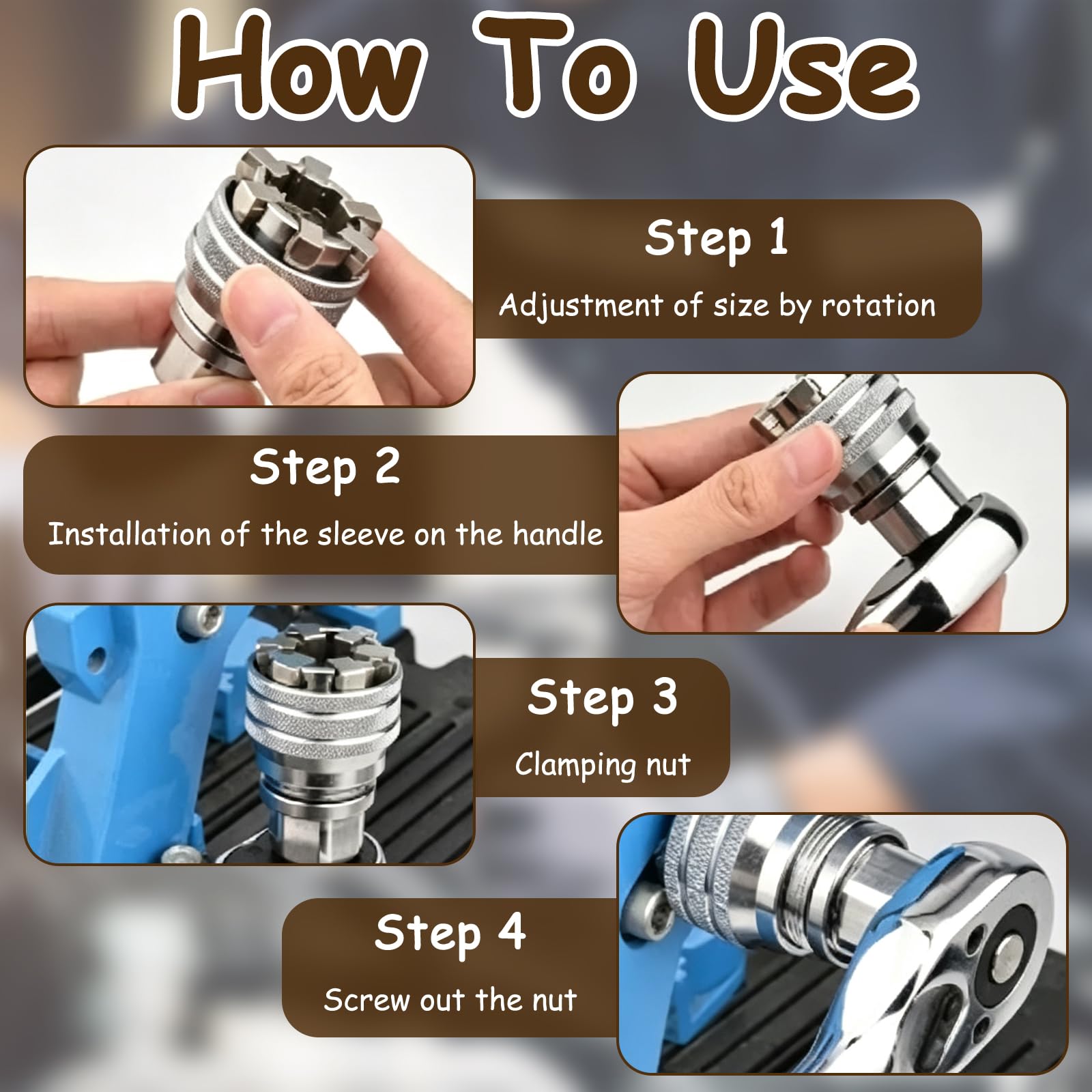 How To Use

Step 1

Adjustment of size by rotation

Step 2

Installation of the sleeve on the handle

Step 3

Clamping nut

Step 4

Screw out the nut