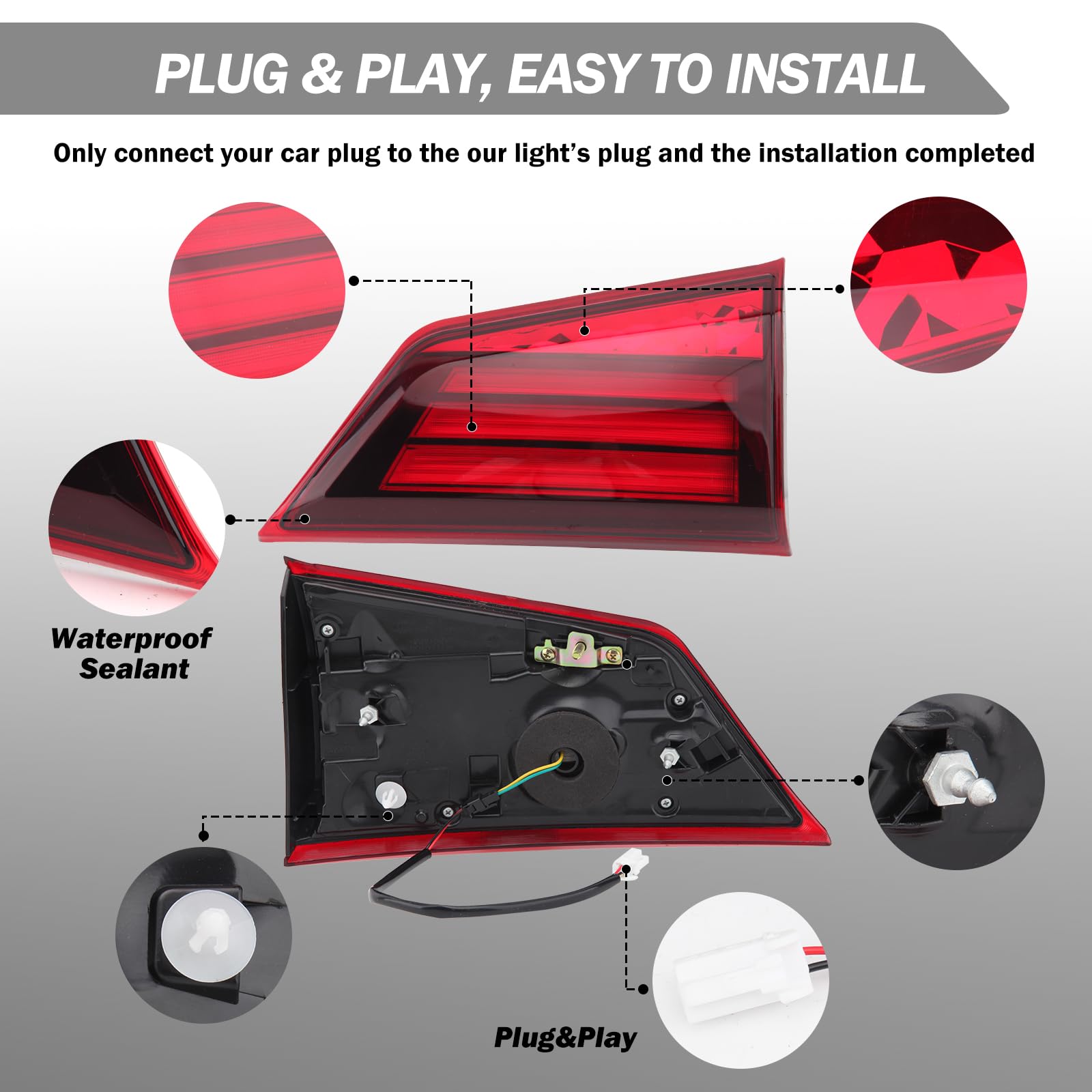 PLUG & PLAY, EASY TO INSTALL

Only connect your car plug to the our light's plug and the installation completed

Waterproof Sealant

Plug&Play