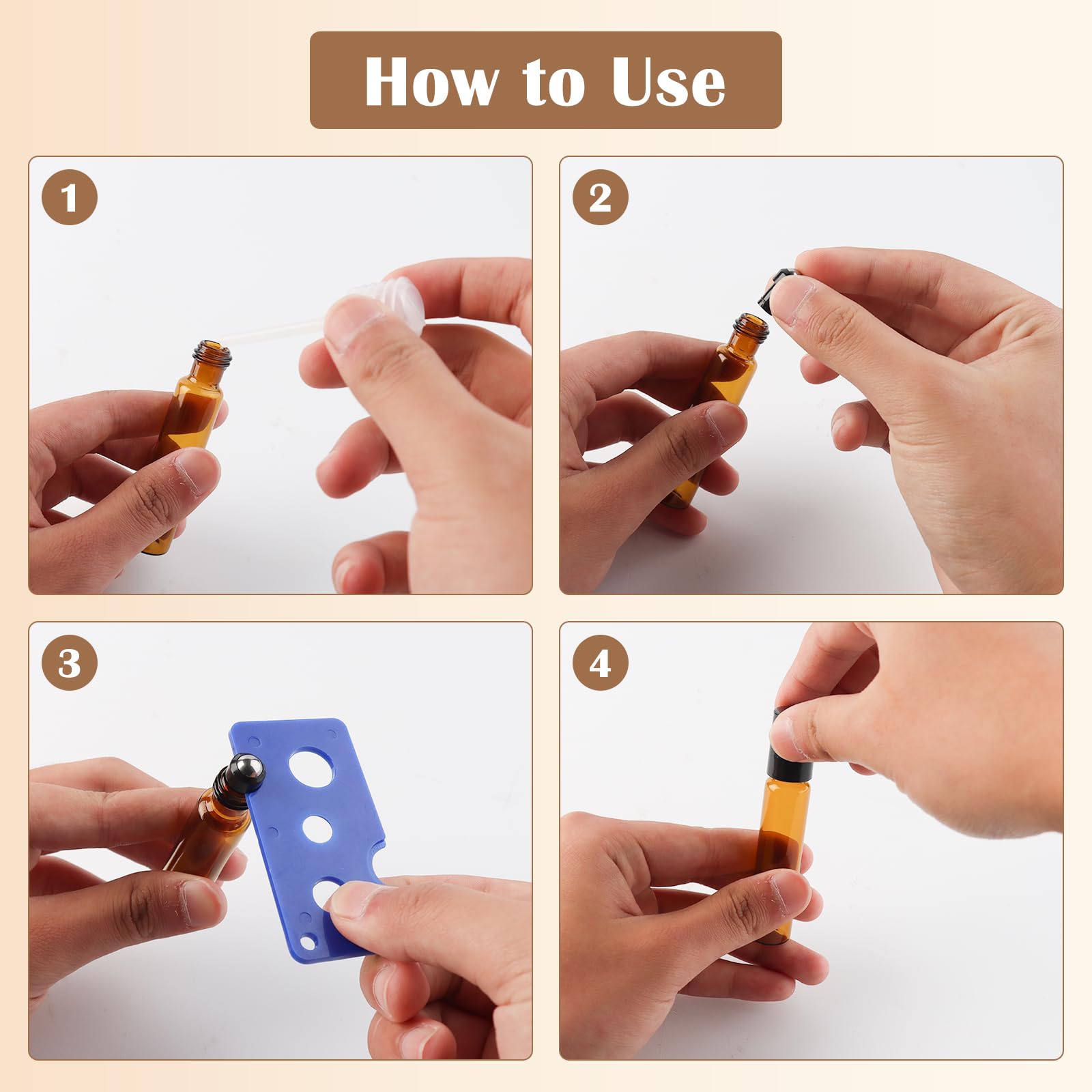 How to Use

1

2

3

4