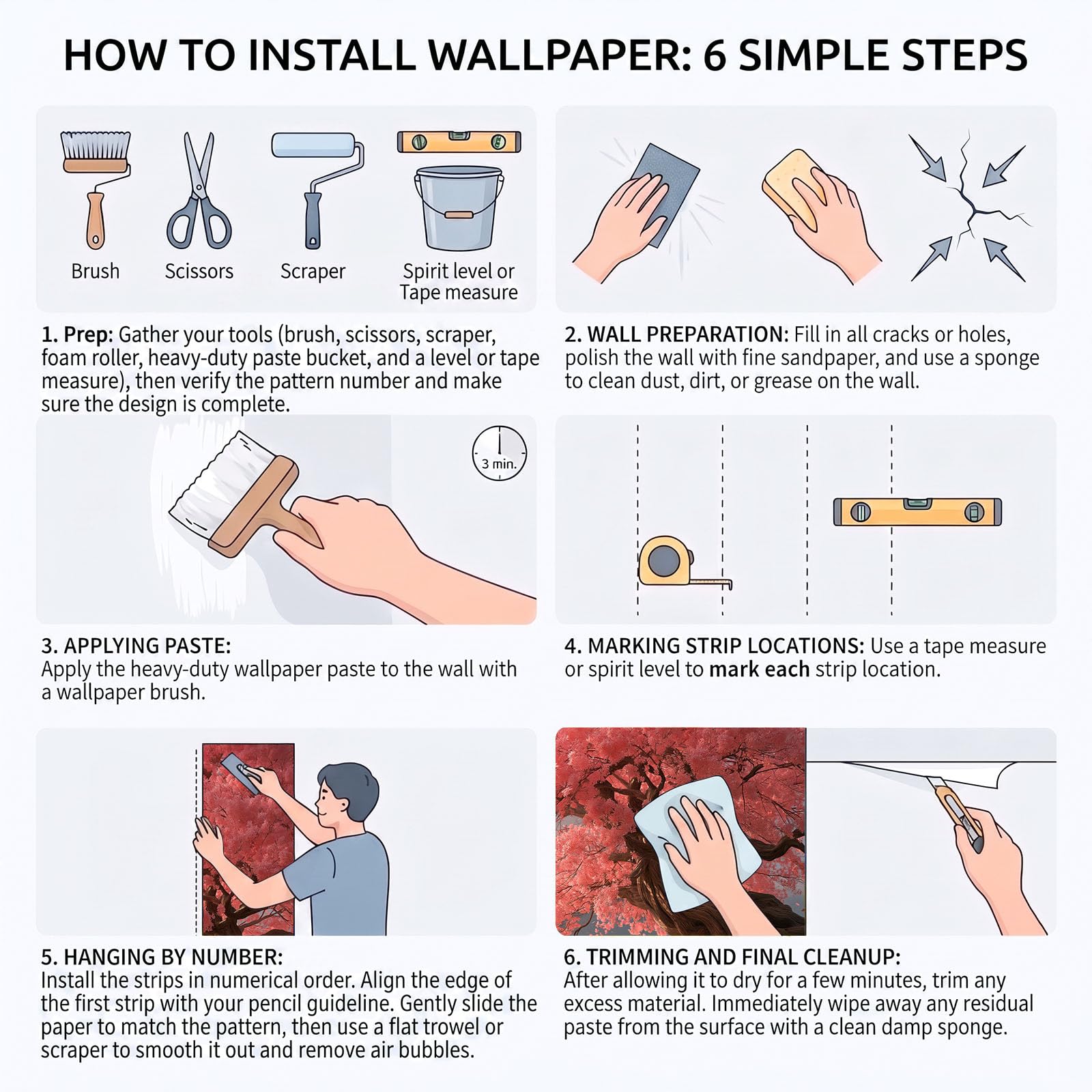 HOW TO INSTALL WALLPAPER: 6 SIMPLE STEPS

Brush

Scissors

Scraper

Spirit level or Tape measure

1. Prep: Gather your tools (brush, scissors, scraper, foam roller, heavy-duty paste bucket, and a level or tape measure), then verify the pattern number and make sure the design is complete.

2. WALL PREPARATION: Fill in all cracks or holes, polish the wall with fine sandpaper, and use a sponge to clean dust, dirt, or grease on the wall.

3 min.

3. APPLYING PASTE:
Apply the heavy-duty wallpaper paste to the wall with a wallpaper brush.

4. MARKING STRIP LOCATIONS: Use a tape measure or spirit level to mark each strip location.

5. HANGING BY NUMBER:
Install the strips in numerical order. Align the edge of the first strip with your pencil guideline. Gently slide the paper to match the pattern, then use a flat trowel or scraper to smooth it out and remove air bubbles.

6. TRIMMING AND FINAL CLEANUP:
After allowing it to dry for a few minutes, trim any excess material. Immediately wipe away any residual paste from the surface with a clean damp sponge.