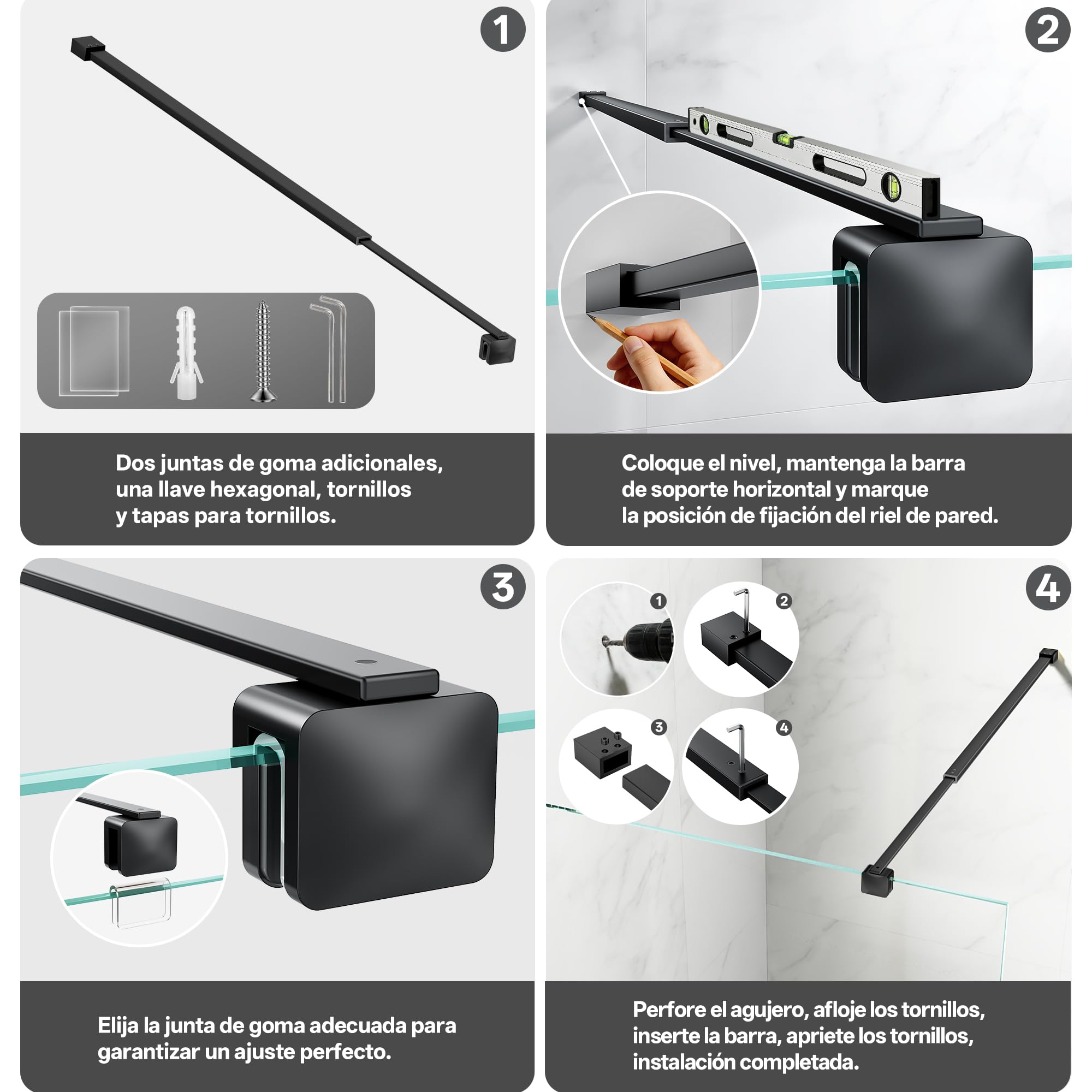 1

Dos juntas de goma adicionales, una llave hexagonal, tornillos y tapas para tornillos.

2

Coloque el nivel, mantenga la barra de soporte horizontal y marque la posición de fijación del riel de pared.

3

Elija la junta de goma adecuada para garantizar un ajuste perfecto.

4

1

2

3

4

Perfore el agujero, afloje los tornillos, inserte la barra, apriete los tornillos, instalación completada.