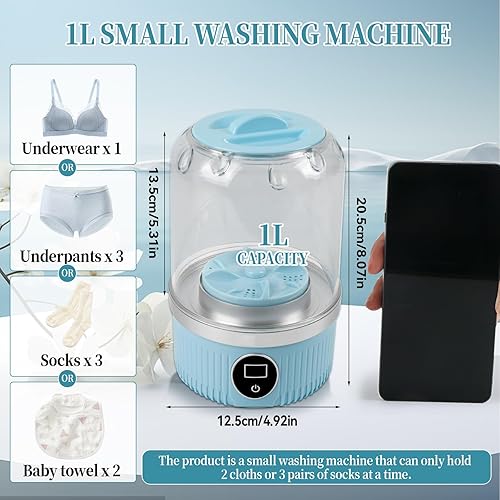 1L SMALL WASHING MACHINE

Underwear x 1

OR

Underpants x 3

OR

Socks x 3

OR

Baby towel x 2

13.5cm/5.31in

1L
CAPACITY

20.5cm/8.07in

12.5cm/4.92in

The product is a small washing machine that can only hold 2 cloths or 3 pairs of socks at a time.