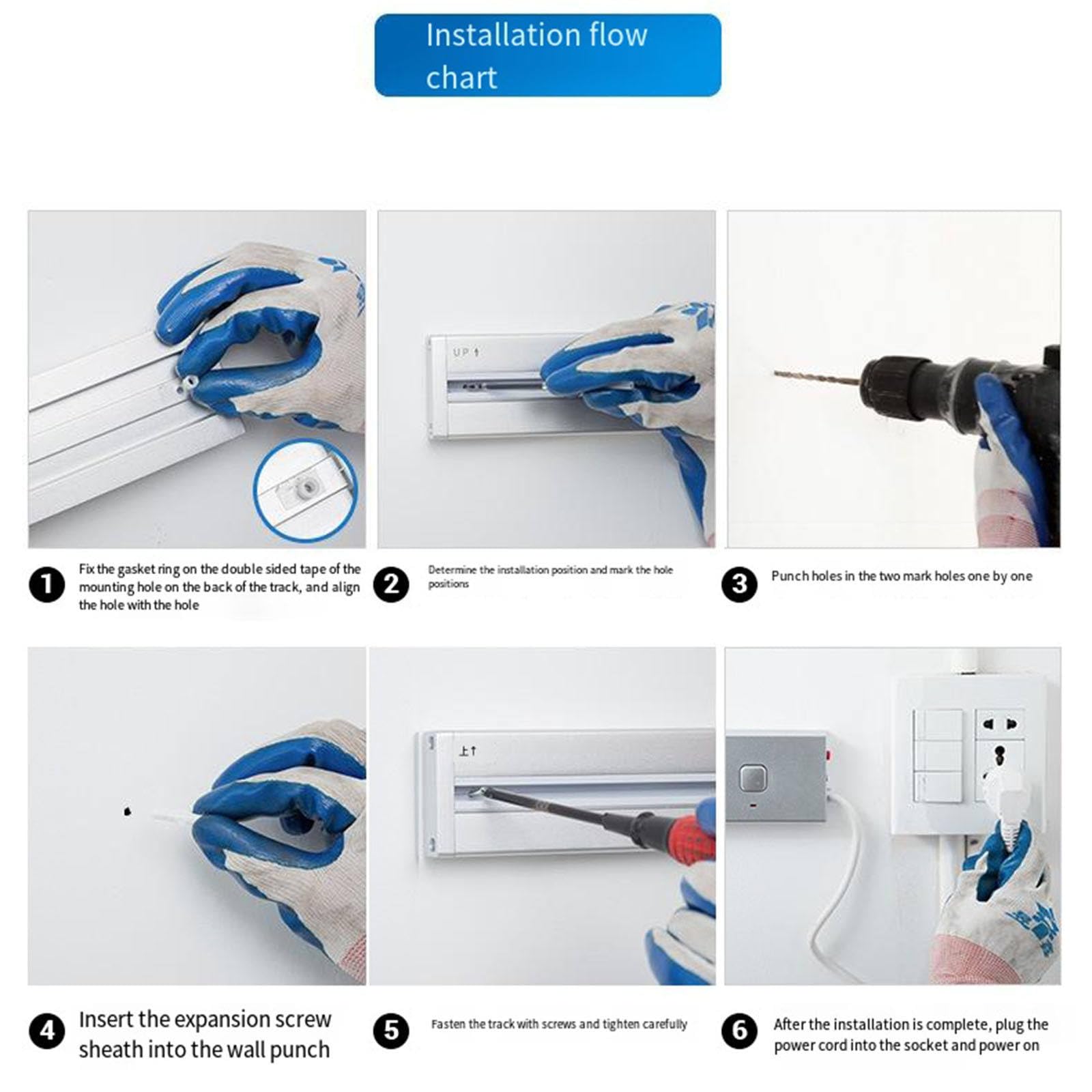 Installation flow chart

UP ↑

1 Fix the gasket ring on the double sided tape of the mounting hole on the back of the track, and align the hole with the hole

2 Determine the installation position and mark the hole positions

3 Punch holes in the two mark holes one by one

上↑

4 Insert the expansion screw sheath into the wall punch

5 Fasten the track with screws and tighten carefully

6 After the installation is complete, plug the power cord into the socket and power on