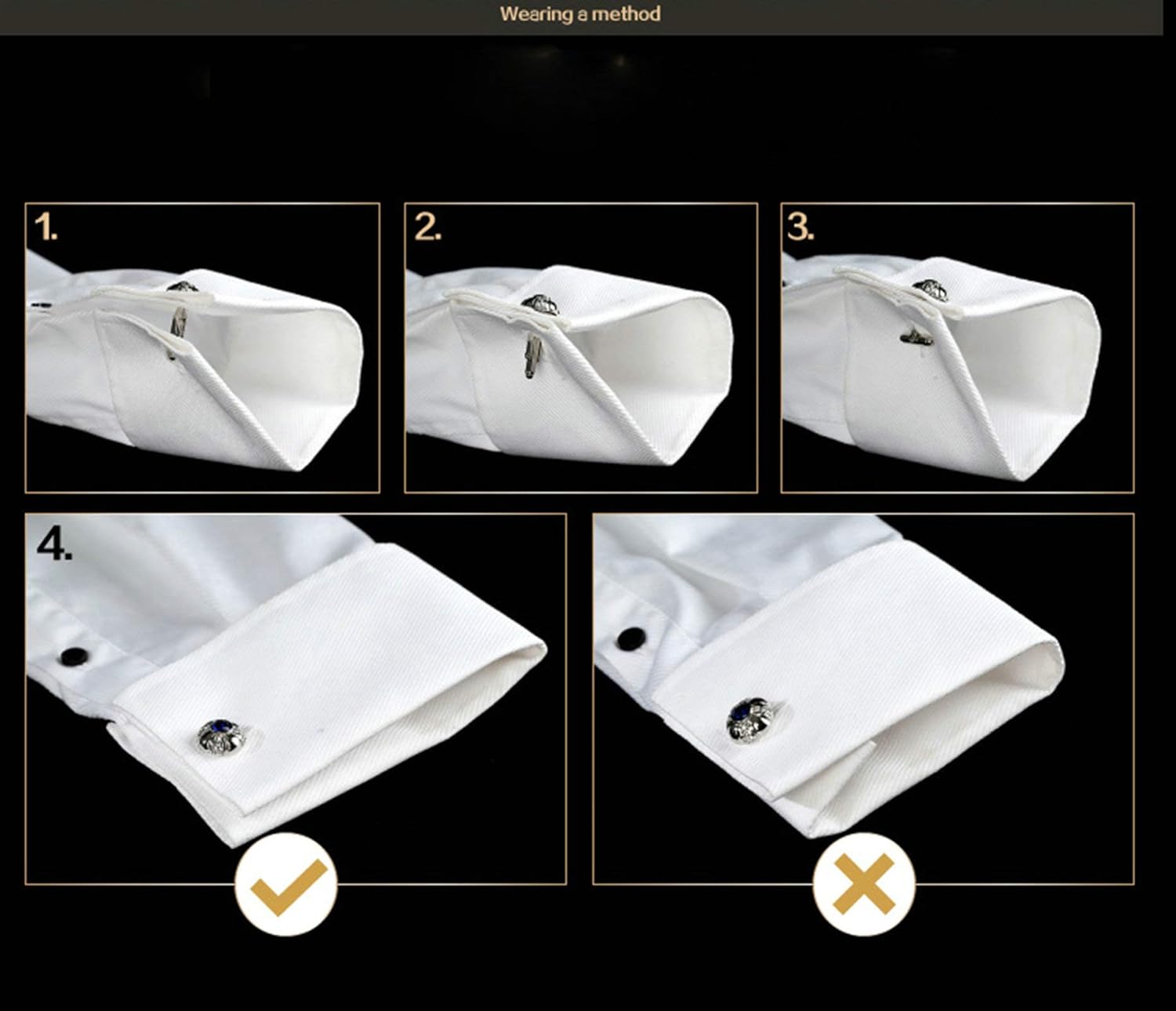 Wearing a method

1.

2.

3.

4.