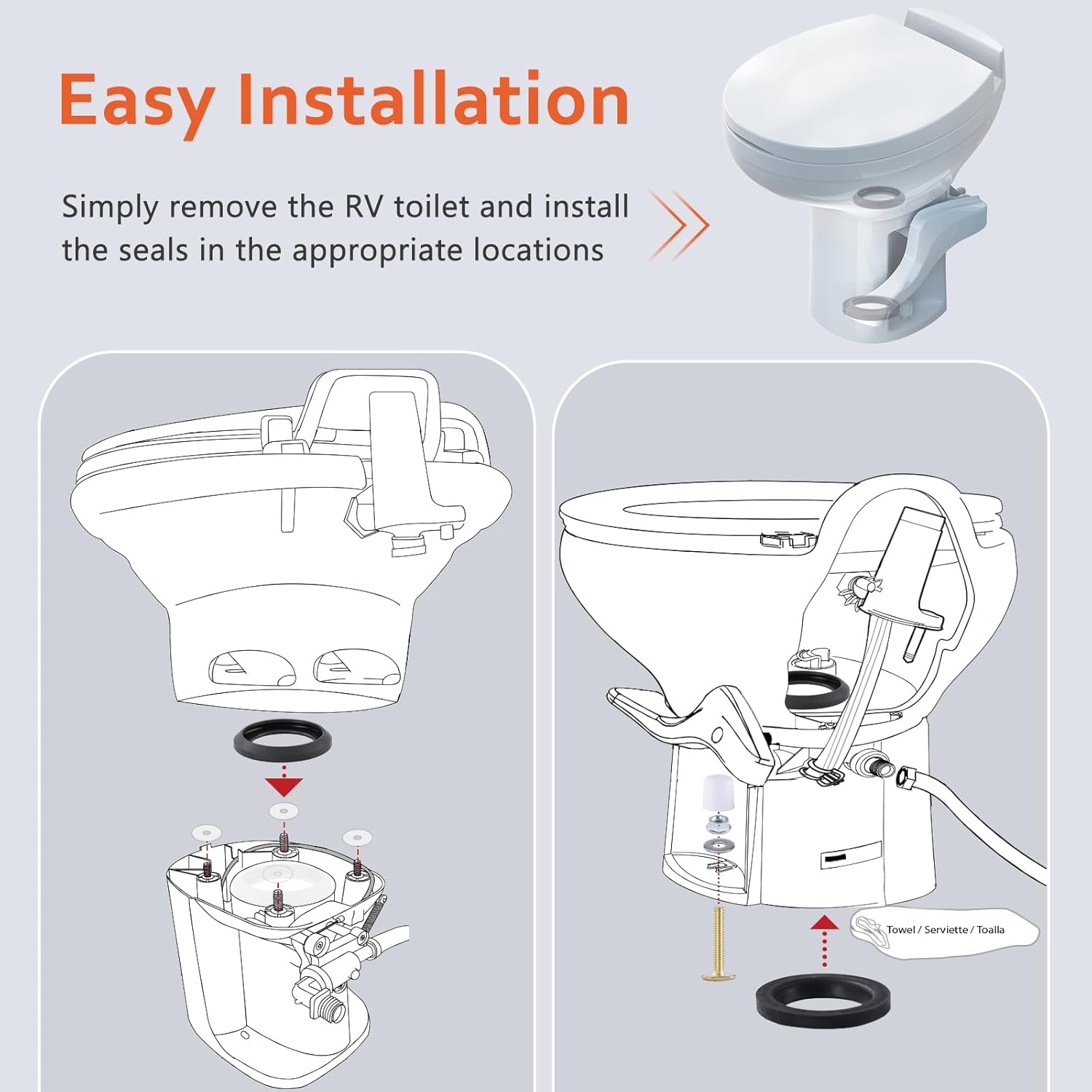 Easy Installation

Simply remove the RV toilet and install the seals in the appropriate locations

Towel / Serviette / Toalla